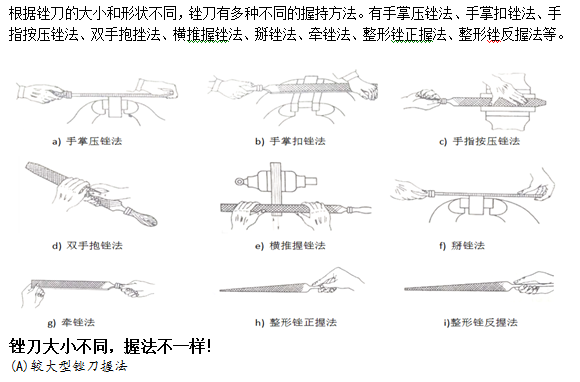 根据锉刀的大小和形状不同，锉刀有多种不同的握持方法。有手掌压锉法、手掌扣锉法、手指按压锉法、双手抱挫法、横推握锉法、掰锉法、牵锉法、整形锉正握法、整形锉反握法等。

a) 手掌压锉法

b) 手掌扣锉法

c) 手指按压锉法

d) 双手抱锉法

e) 横推握锉法

f) 掰锉法

g) 牵锉法

h) 整形锉正握法

i)整形锉反握法

锉刀大小不同，握法不一样!

(A)较大型锉刀握法