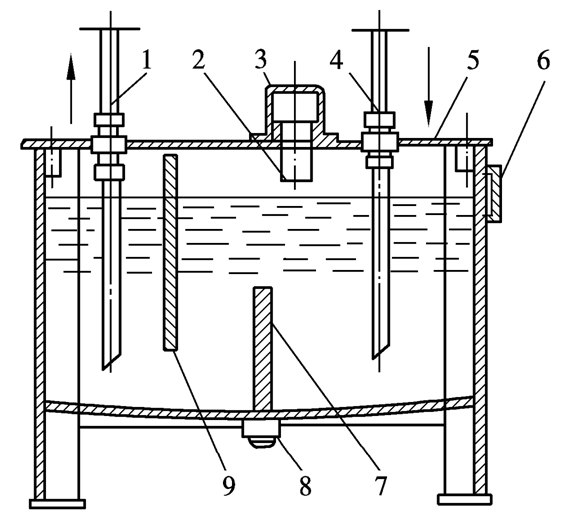 1
2
3
4
5
6
9
8
7