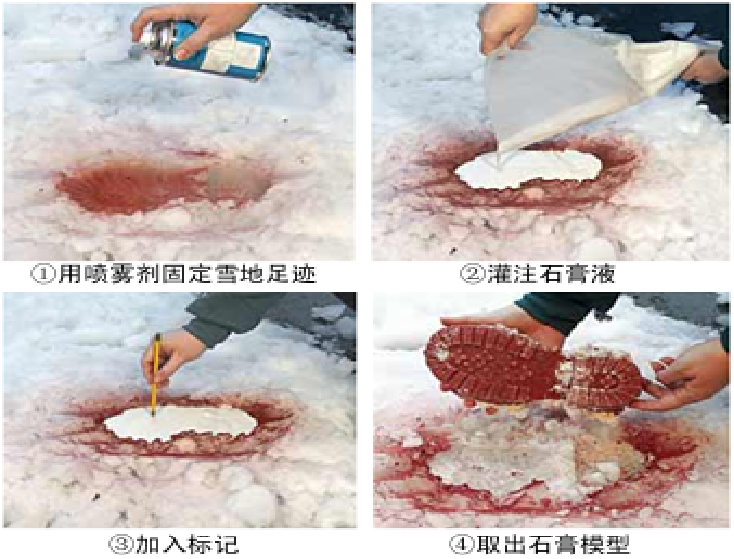 ①用喷雾剂固定雪地足迹

②灌注石膏液

③加入标记

④取出石膏模型