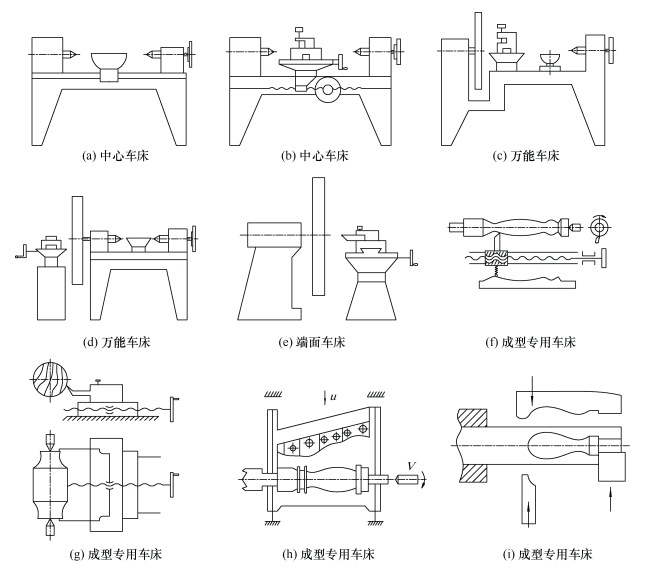 (a) 中心车床

(b) 中心车床

(c) 万能车床

(d) 万能车床

(e) 端面车床

(f) 成型专用车床

$u$

$V$

(g) 成型专用车床

(h) 成型专用车床

(i) 成型专用车床