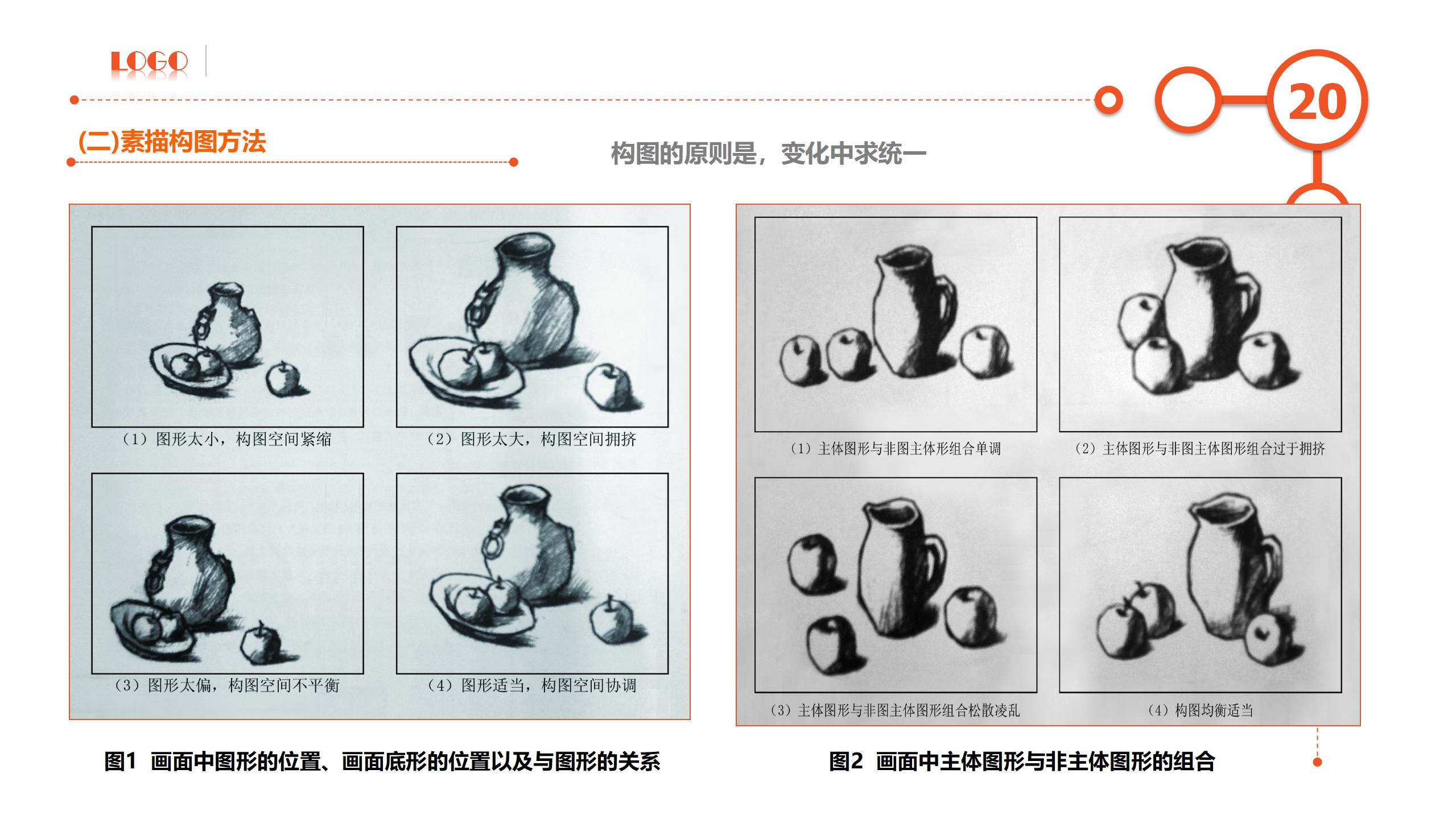 LOGO

20

(二)素描构图方法

构图的原则是，变化中求统一

（1）图形太小，构图空间紧缩

（2）图形太大，构图空间拥挤

（3）图形太偏，构图空间不平衡

（4）图形适当，构图空间协调

（1）主体图形与非图主体形组合单调

（2）主体图形与非图主体图形组合过于拥挤

（3）主体图形与非图主体图形组合松散凌乱

（4）构图均衡适当

图1 画面中图形的位置、画面底形的位置以及与图形的关系

图2 画面中主体图形与非主体图形的组合