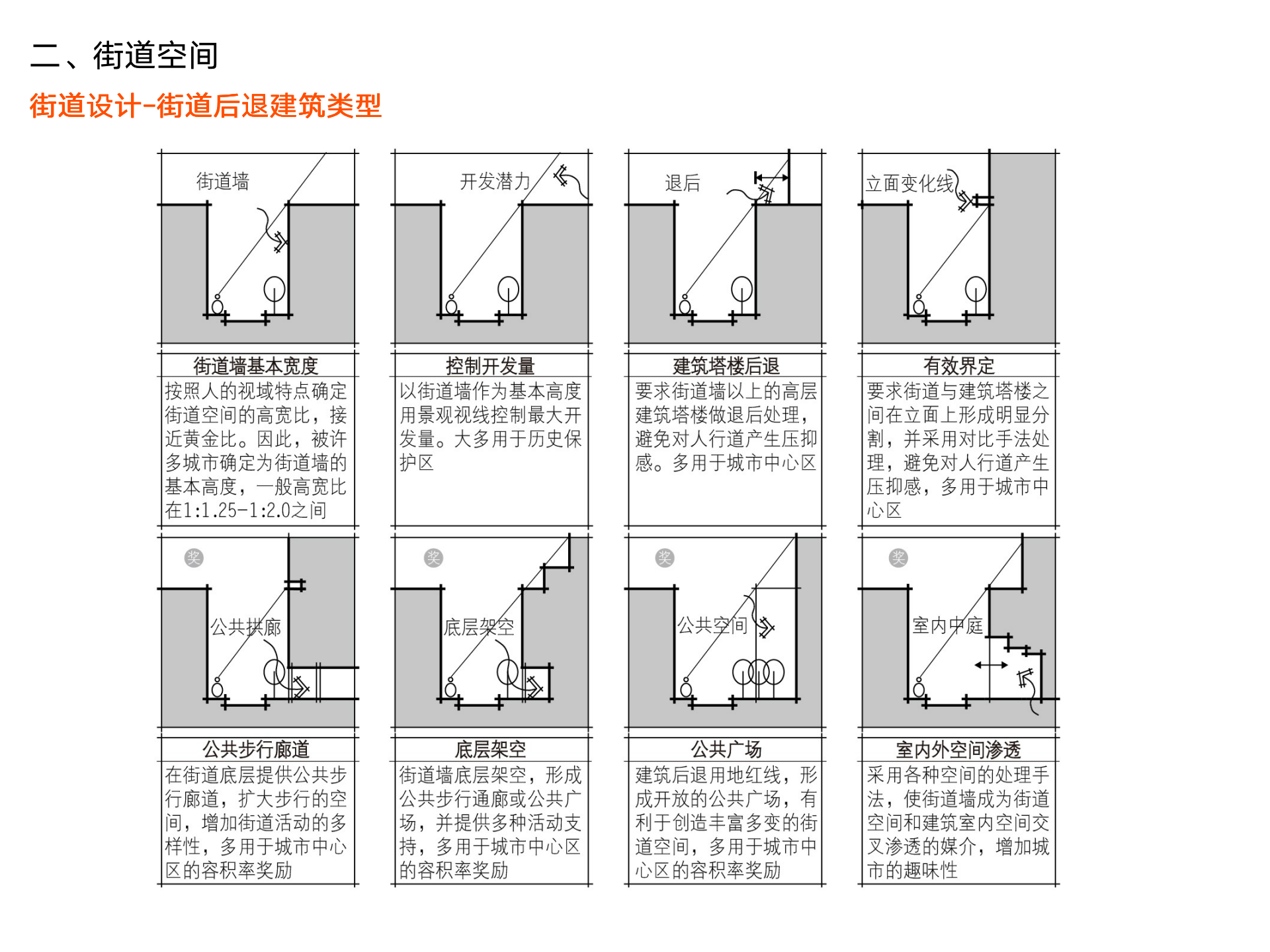 二、街道空间

街道设计-街道后退建筑类型

街道墙

街道墙基本宽度

按照人的视域特点确定街道空间的高宽比，接近黄金比。因此，被许多城市确定为街道墙的基本高度，一般高宽比在1:1.25-1:2.0之间

开发潜力

控制开发量

以街道墙作为基本高度用景观视线控制最大开发量。大多用于历史保护区

退后

建筑塔楼后退

要求街道墙以上的高层建筑塔楼做退后处理，避免对人行道产生压抑感。多用于城市中心区

立面变化线

有效界定

要求街道与建筑塔楼之间在立面上形成明显分割，并采用对比手法处理，避免对人行道产生压抑感，多用于城市中心区

奖

公共拱廊

公共步行廊道

在街道底层提供公共步行廊道，扩大步行的空间，增加街道活动的多样性，多用于城市中心区的容积率奖励

奖

底层架空

底层架空

街道墙底层架空，形成公共步行通廊或公共广场，并提供多种活动支持，多用于城市中心区的容积率奖励

奖

公共空间

公共广场

建筑后退用地红线，形成开放的公共广场，有利于创造丰富多变的街道空间，多用于城市中心区的容积率奖励

奖

室内中庭

室内外空间渗透

采用各种空间的处理手法，使街道墙成为街道空间和建筑室内空间交叉渗透的媒介，增加城市的趣味性