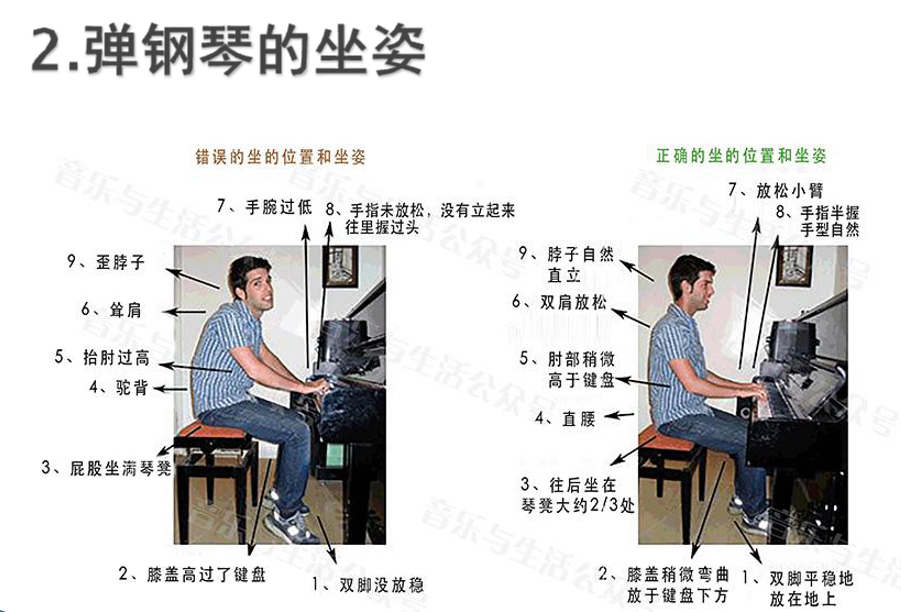 2.弹钢琴的坐姿

错误的坐的位置和坐姿

7、手腕过低

8、手指未放松，没有立起来往里握过头

9、歪脖子

6、耸肩

5、抬肘过高

4、驼背

3、屁股坐满琴凳

2、膝盖高过了键盘

1、双脚没放稳

正确的坐的位置和坐姿

7、放松小臂

8、手指半握手型自然

9、脖子自然直立

6、双肩放松

5、肘部稍微高于键盘

4、直腰

3、往后坐在琴凳大约2/3处

2、膝盖稍微弯曲放于键盘下方

1、双脚平稳地放在地上

音乐与生活公众号