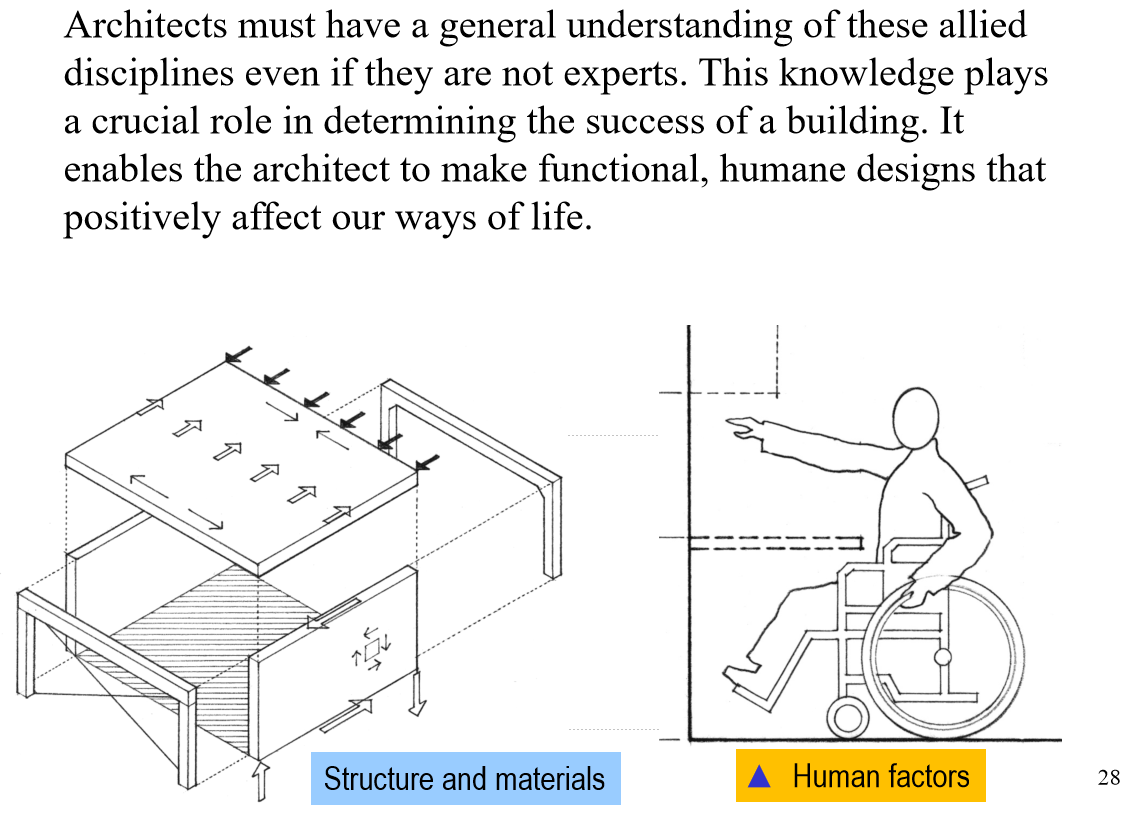 Architects must have a general understanding of these allied disciplines even if they are not experts. This knowledge plays a crucial role in determining the success of a building. It enables the architect to make functional, humane designs that positively affect our ways of life.

Structure and materials

▲ Human factors

28