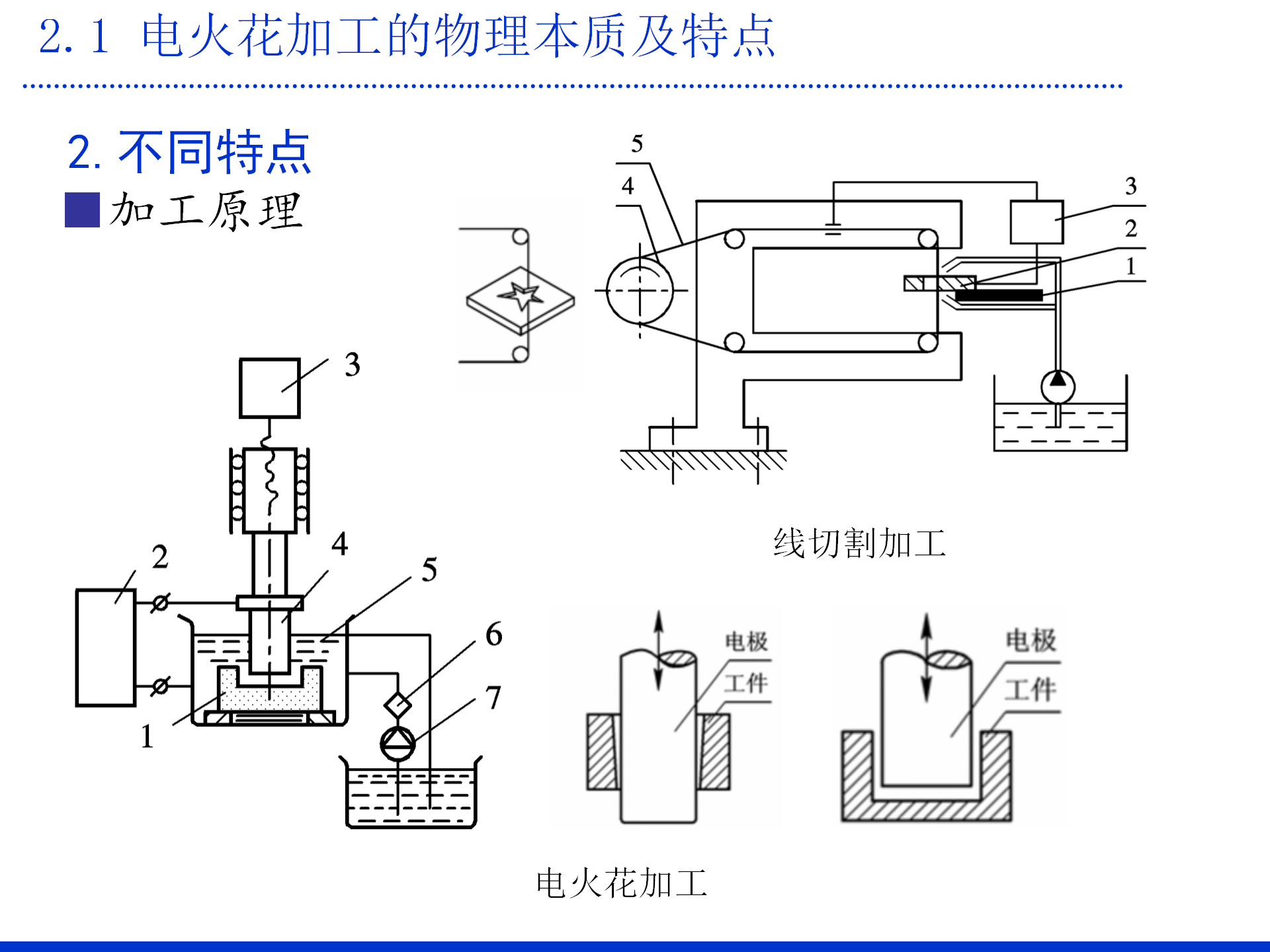 2.1 电火花加工的物理本质及特点

2. 不同特点

加工原理

5
4
3
2
1

线切割加工

3
2
4
5
6
7
1

电极
工件

电极
工件

电火花加工