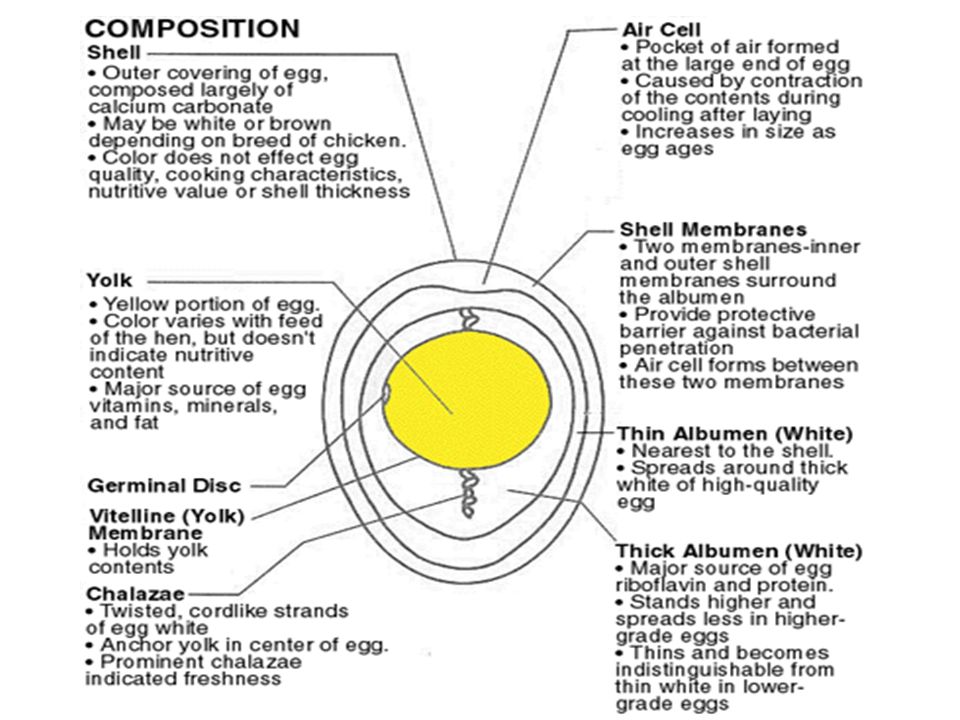 COMPOSITION

Shell
• Outer covering of egg, composed largely of calcium carbonate
• May be white or brown depending on breed of chicken.
• Color does not effect egg quality, cooking characteristics, nutritive value or shell thickness

Yolk
• Yellow portion of egg.
• Color varies with feed of the hen, but doesn't indicate nutritive content
• Major source of egg vitamins, minerals, and fat

Germinal Disc

Vitelline (Yolk) Membrane
• Holds yolk contents

Chalazae
• Twisted, cordlike strands of egg white
• Anchor yolk in center of egg.
• Prominent chalazae indicated freshness

Air Cell
• Pocket of air formed at the large end of egg
• Caused by contraction of the contents during cooling after laying
• Increases in size as egg ages

Shell Membranes
• Two membranes-inner and outer shell membranes surround the albumen
• Provide protective barrier against bacterial penetration
• Air cell forms between these two membranes

Thin Albumen (White)
• Nearest to the shell.
• Spreads around thick white of high-quality egg

Thick Albumen (White)
• Major source of egg riboflavin and protein.
• Stands higher and spreads less in higher-grade eggs
• Thins and becomes indistinguishable from thin white in lower-grade eggs