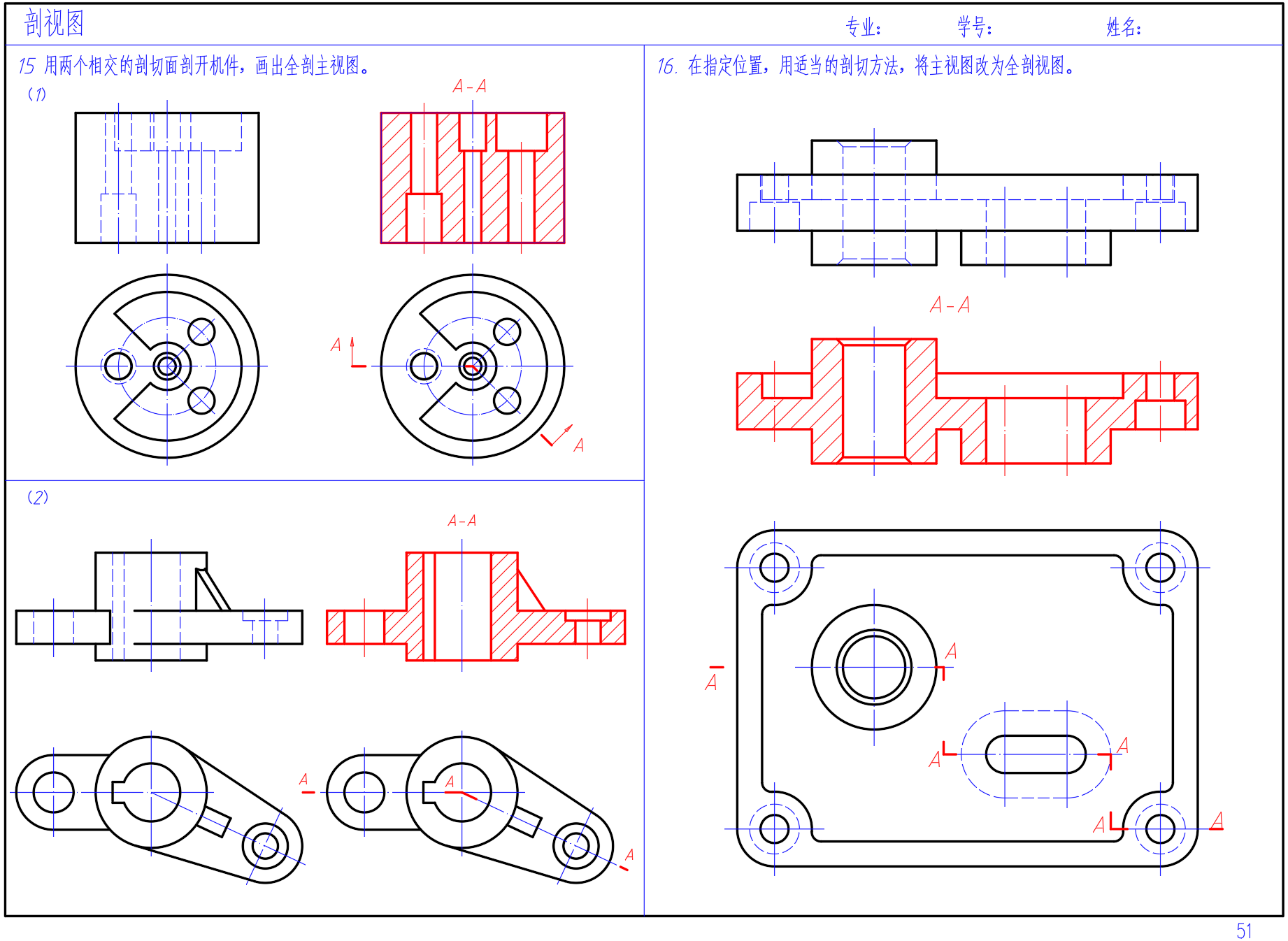 剖视图

专业：　学号：　姓名：

15 用两个相交的剖切面剖开机件，画出全剖主视图。

(1)

A-A

A

A

(2)

A-A

A

A

A

16. 在指定位置，用适当的剖切方法，将主视图改为全剖视图。

A-A

A

A

A

A

A

A

51