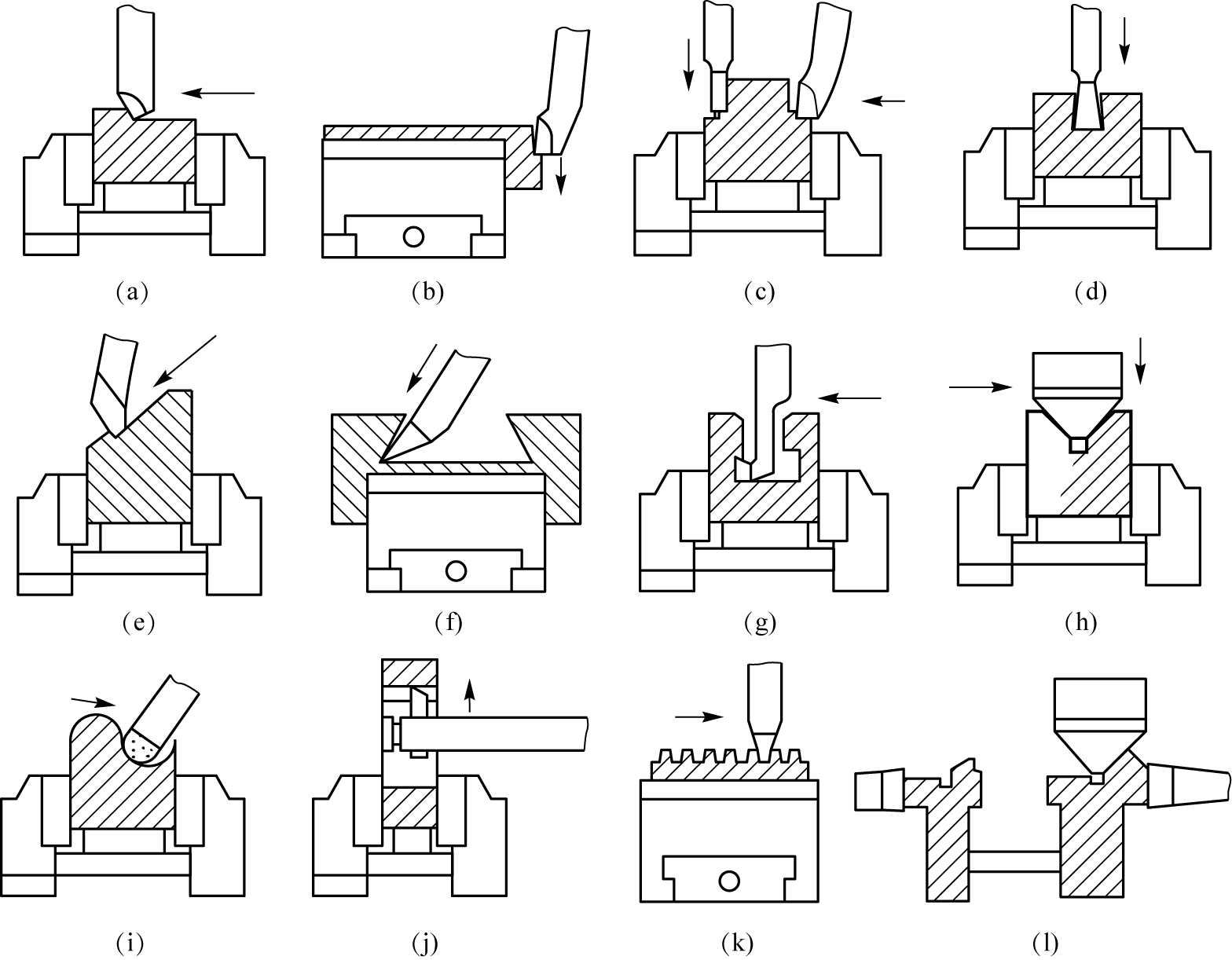 (a)

(b)

(c)

(d)

(e)

(f)

(g)

(h)

(i)

(j)

(k)

(l)