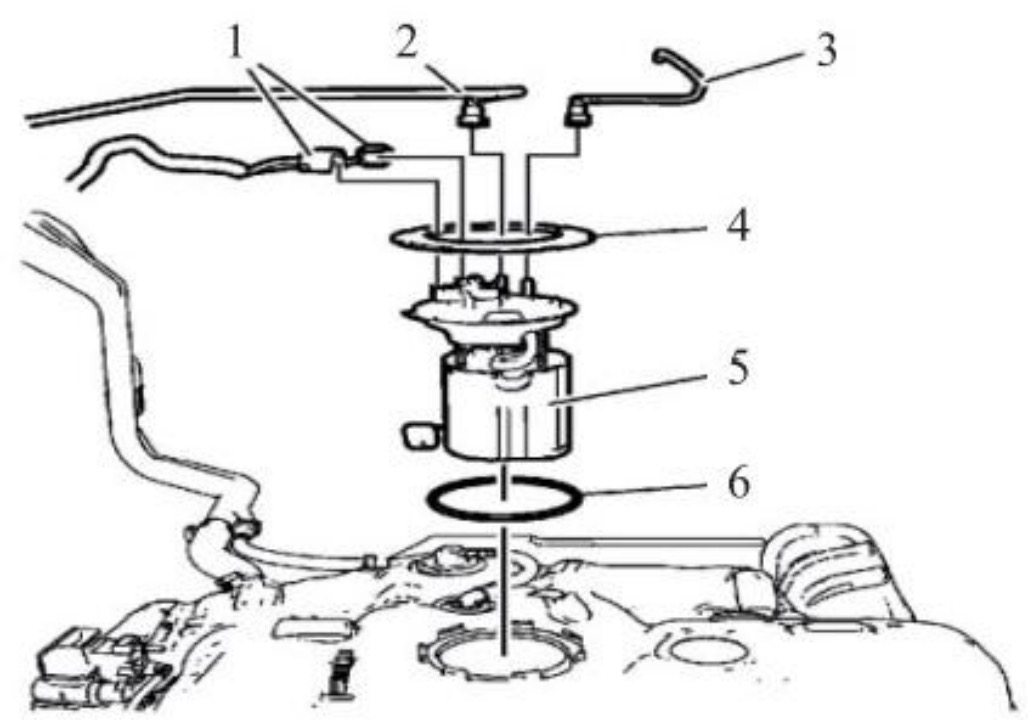 1
2
3
4
5
6