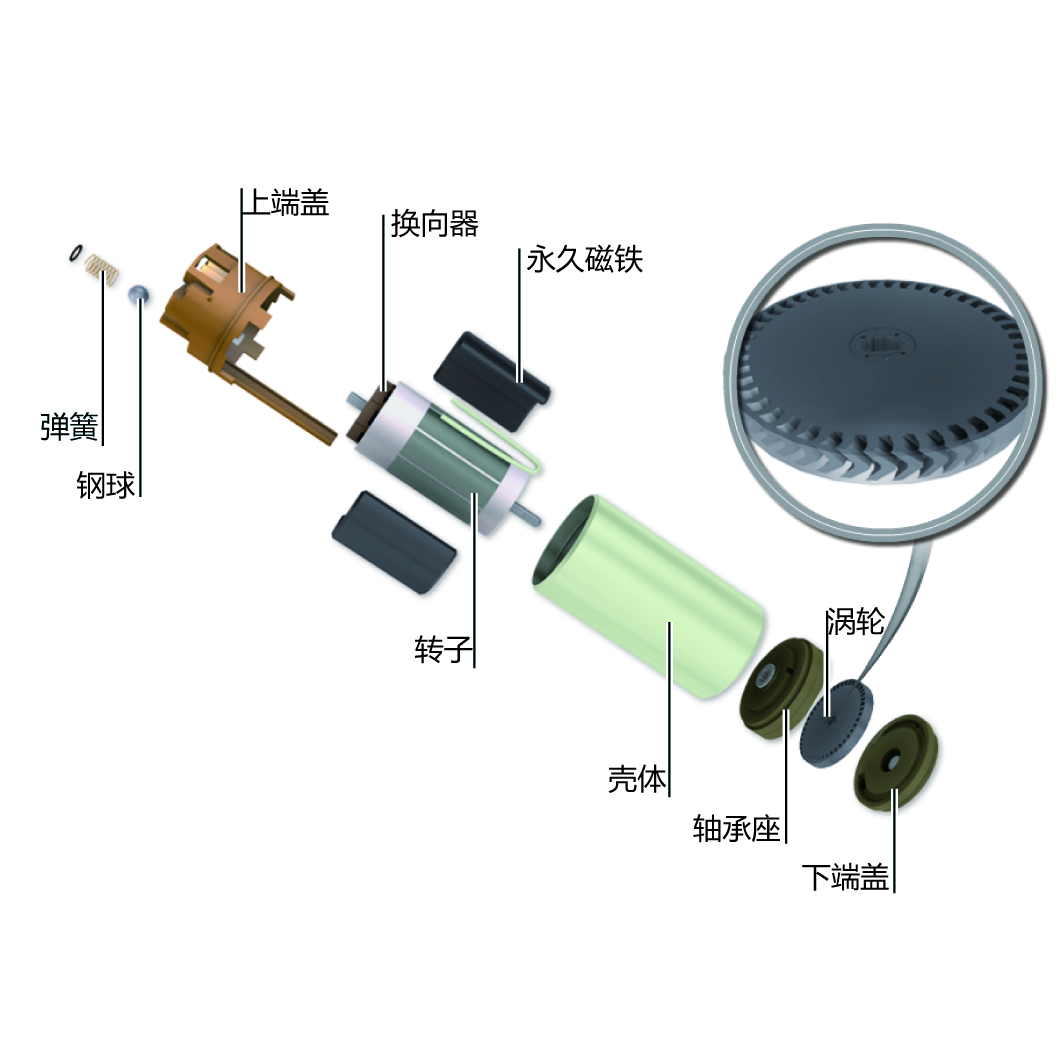 上端盖
换向器
永久磁铁
弹簧
钢球
转子
涡轮
壳体
轴承座
下端盖