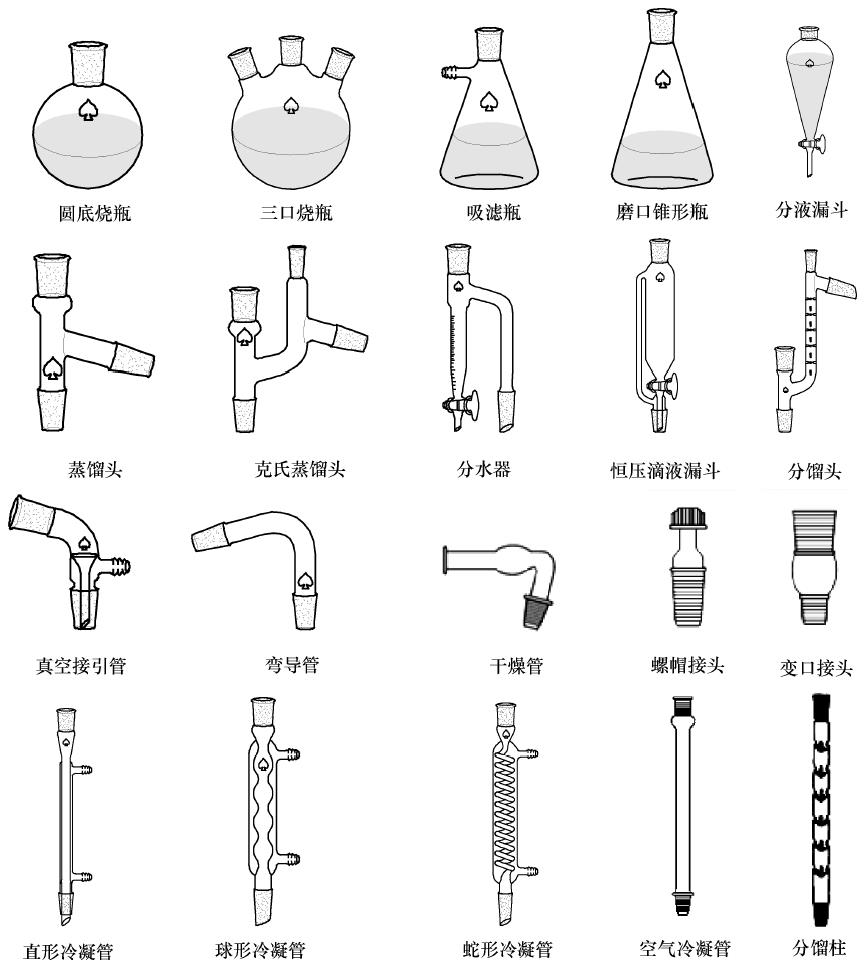 圆底烧瓶 三口烧瓶 吸滤瓶 磨口锥形瓶 分液漏斗

蒸馏头 克氏蒸馏头 分水器 恒压滴液漏斗 分馏头

真空接引管 弯导管 干燥管 螺帽接头 变口接头

直形冷凝管 球形冷凝管 蛇形冷凝管 空气冷凝管 分馏柱