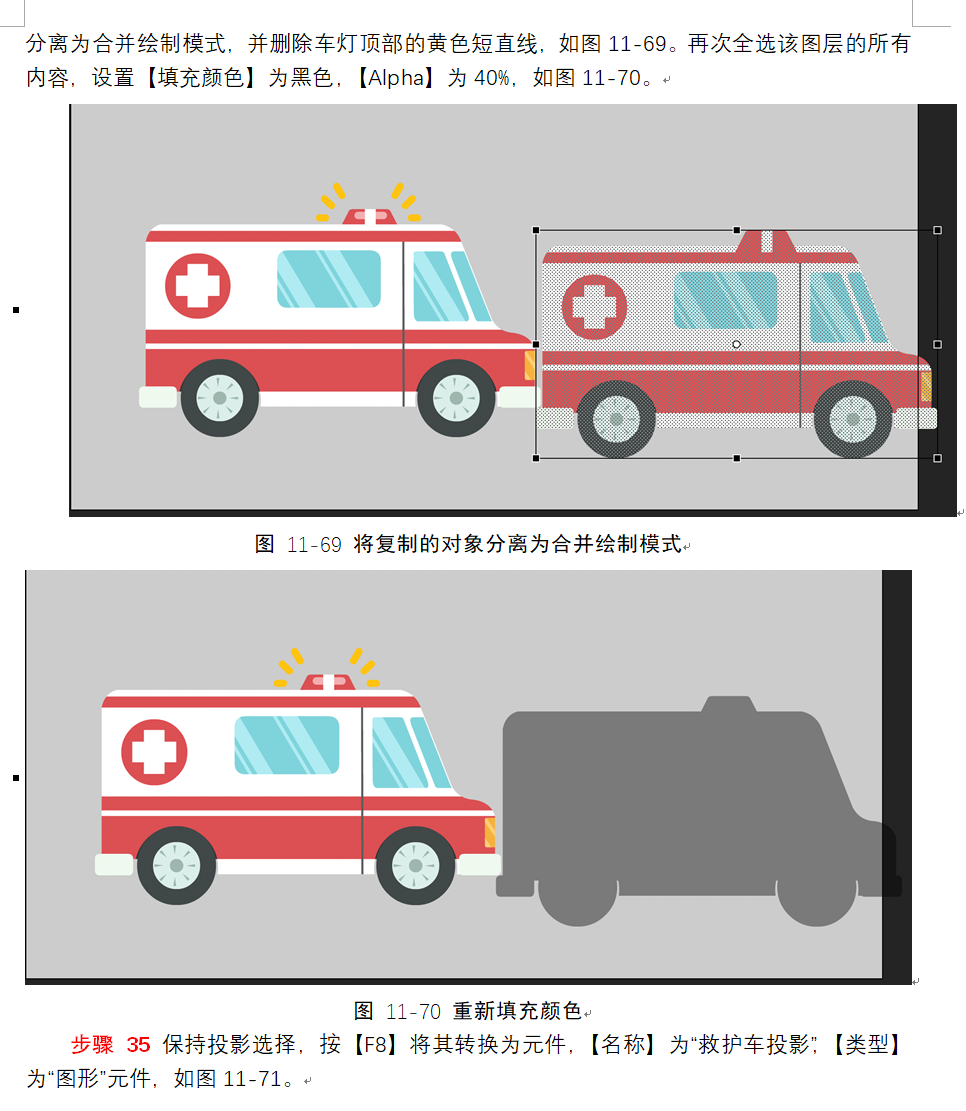 分离为合并绘制模式，并删除车灯顶部的黄色短直线，如图 11-69。再次全选该图层的所有内容，设置【填充颜色】为黑色，【Alpha】为 40%，如图 11-70。

图 11-69 将复制的对象分离为合并绘制模式

图 11-70 重新填充颜色

步骤 35 保持投影选择，按【F8】将其转换为元件，【名称】为“救护车投影”，【类型】为“图形”元件，如图 11-71。