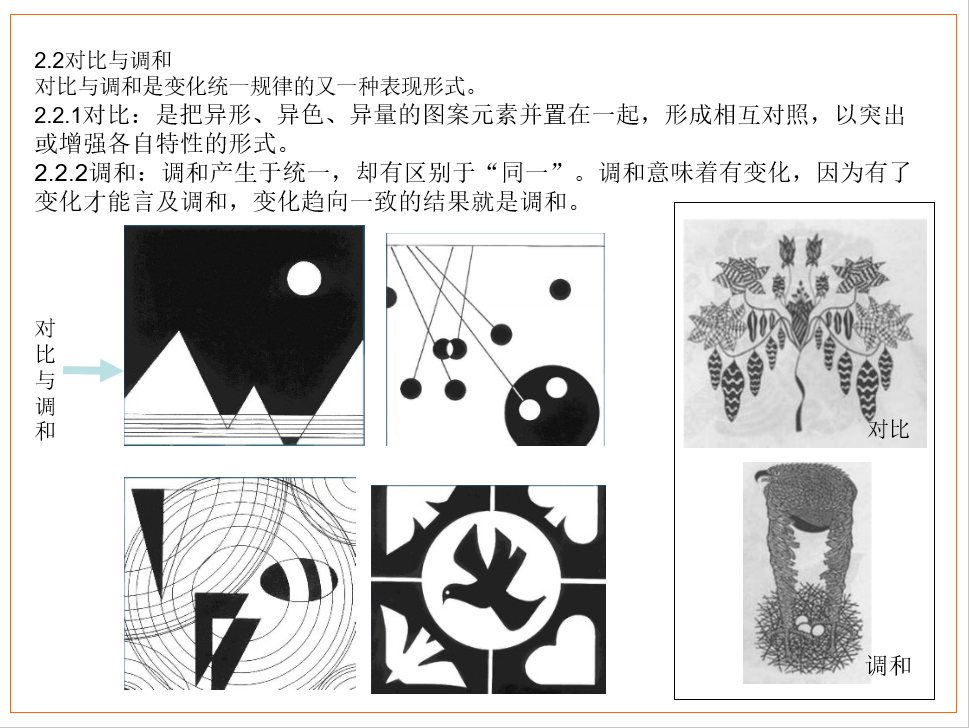 2.2对比与调和
对比与调和是变化统一规律的又一种表现形式。
2.2.1对比：是把异形、异色、异量的图案元素并置在一起，形成相互对照，以突出或增强各自特性的形式。
2.2.2调和：调和产生于统一，却有区别于“同一”。调和意味着有变化，因为有了变化才能言及调和，变化趋向一致的结果就是调和。

对比与调和

对比

调和