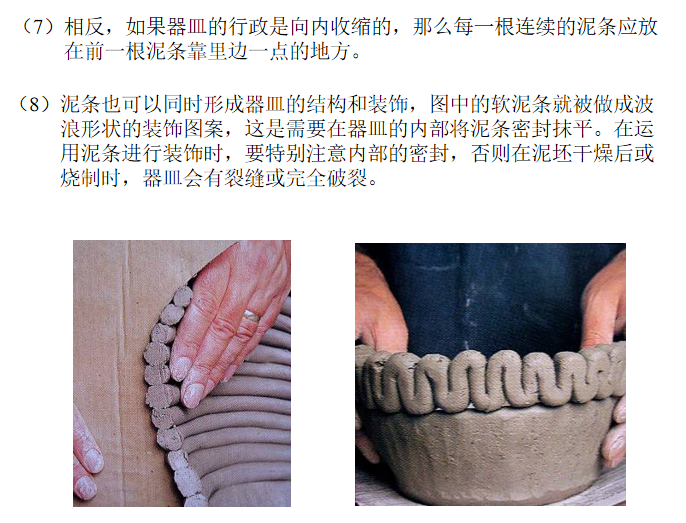 （7）相反，如果器皿的行政是向内收缩的，那么每一根连续的泥条应放在前一根泥条靠里边一点的地方。

（8）泥条也可以同时形成器皿的结构和装饰，图中的软泥条就被做成波浪形状的装饰图案，这是需要在器皿的内部将泥条密封抹平。在运用泥条进行装饰时，要特别注意内部的密封，否则在泥坯干燥后或烧制时，器皿会有裂缝或完全破裂。