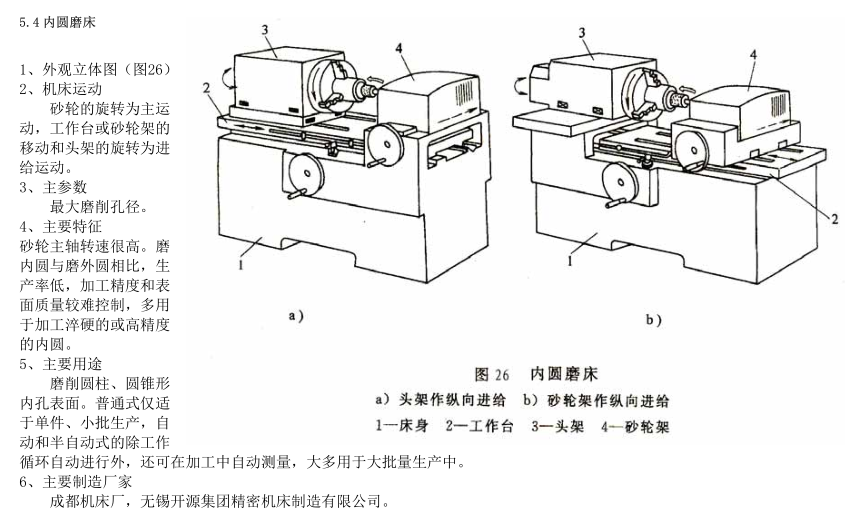 5.4 内圆磨床

1、外观立体图（图26）
2、机床运动
砂轮的旋转为主运动，工作台或砂轮架的移动和头架的旋转为进给运动。
3、主参数
最大磨削孔径。
4、主要特征
砂轮主轴转速很高。磨内圆与磨外圆相比，生产率低，加工精度和表面质量较难控制，多用于加工淬硬的或高精度的内圆。
5、主要用途
磨削圆柱、圆锥形内孔表面。普通式仅适于单件、小批生产，自动和半自动式的除工作循环自动进行外，还可在加工中自动测量，大多用于大批量生产中。
6、主要制造厂家
成都机床厂，无锡开源集团精密机床制造有限公司。

3
4
2
1
a)

3
4
2
1
b)

图 26 内圆磨床
a) 头架作纵向进给 b) 砂轮架作纵向进给
1—床身 2—工作台 3—头架 4—砂轮架