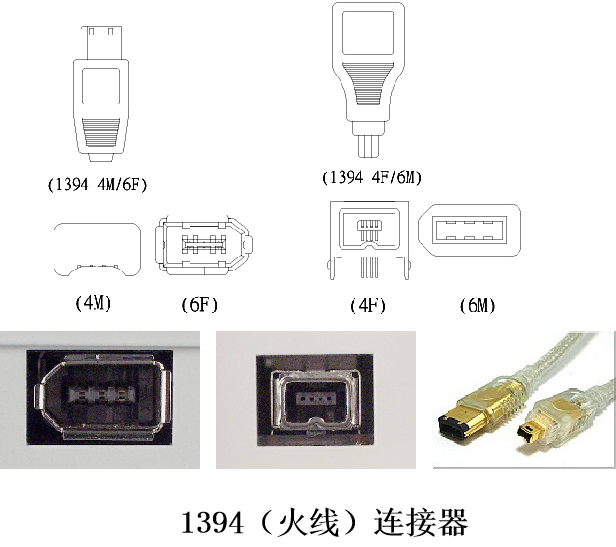 (1394 4M/6F)

(1394 4F/6M)

(4M)

(6F)

(4F)

(6M)

1394（火线）连接器