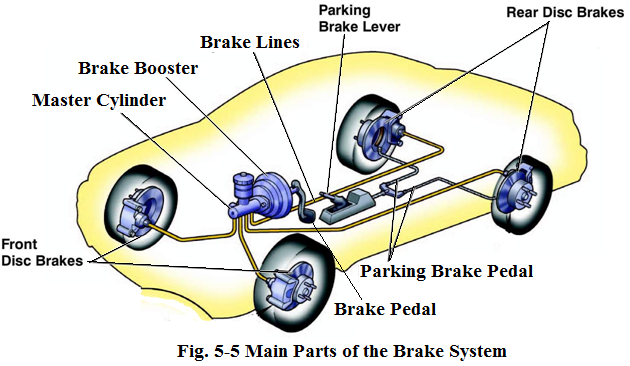 Parking Brake Lever

Rear Disc Brakes

Brake Lines

Brake Booster

Master Cylinder

Front Disc Brakes

Parking Brake Pedal

Brake Pedal

Fig. 5-5 Main Parts of the Brake System