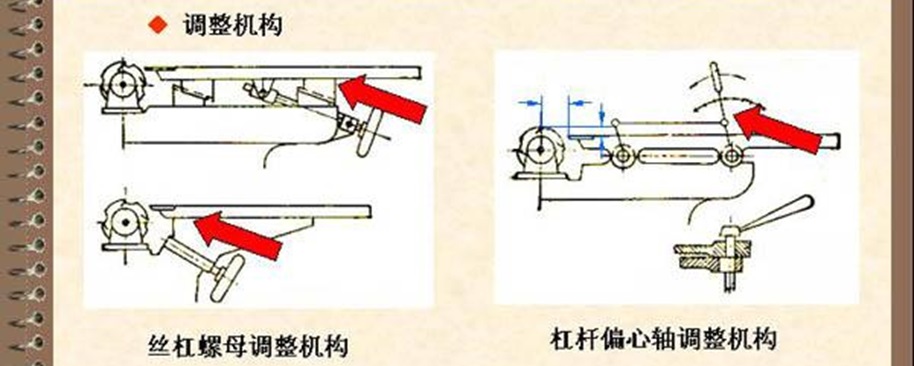 ◆ 调整机构

丝杠螺母调整机构

杠杆偏心轴调整机构