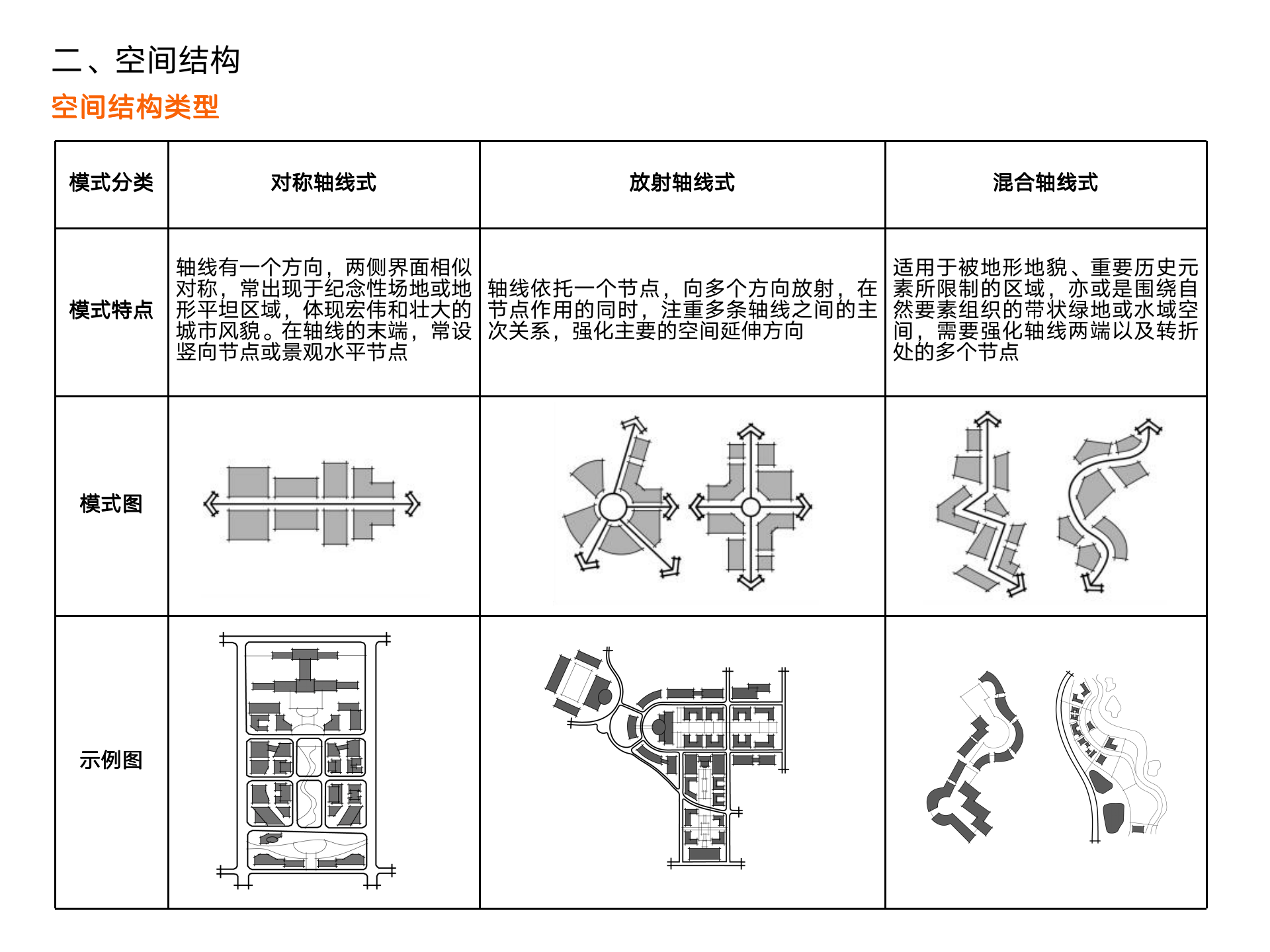 二、空间结构

空间结构类型

| 模式分类 | 对称轴线式 | 放射轴线式 | 混合轴线式 |
|---|---|---|---|
| 模式特点 | 轴线有一个方向，两侧界面相似对称，常出现于纪念性场地或地形平坦区域，体现宏伟和壮大的城市风貌。在轴线的末端，常设竖向节点或景观水平节点 | 轴线依托一个节点，向多个方向放射，在节点作用的同时，注重多条轴线之间的主次关系，强化主要的空间延伸方向 | 适用于被地形地貌、重要历史元素所限制的区域，亦或是围绕自然要素组织的带状绿地或水域空间，需要强化轴线两端以及转折处的多个节点 |
| 模式图 | | | |
| 示例图 | | | |