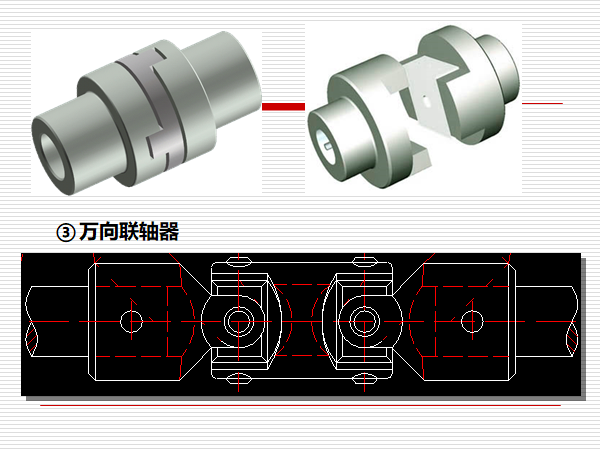 ③ 万向联轴器