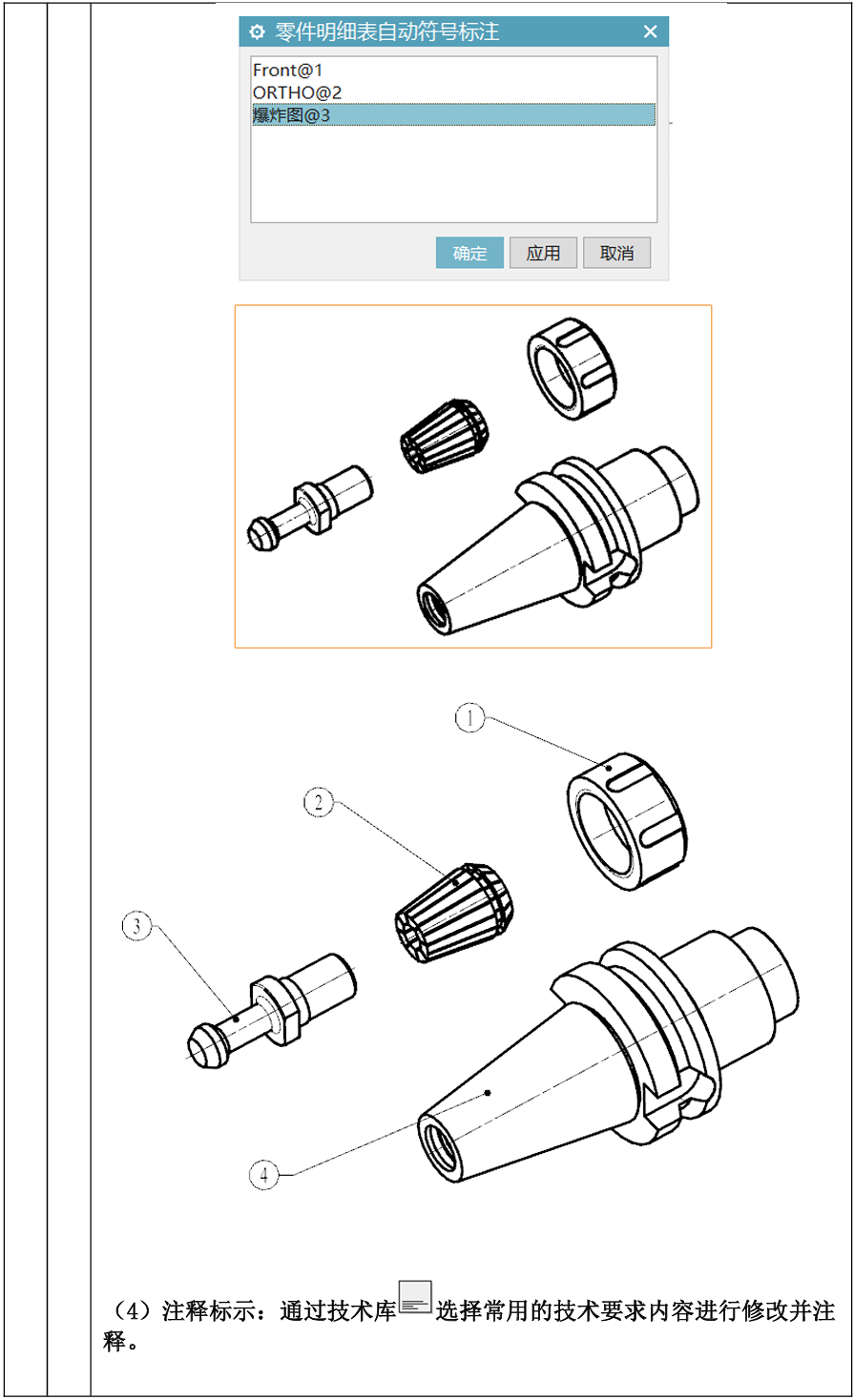 零件明细表自动符号标注

Front@1
ORTHO@2
爆炸图@3

确定 应用 取消

1

2

3

4

（4）注释标示：通过技术库选择常用的技术要求内容进行修改并注释。