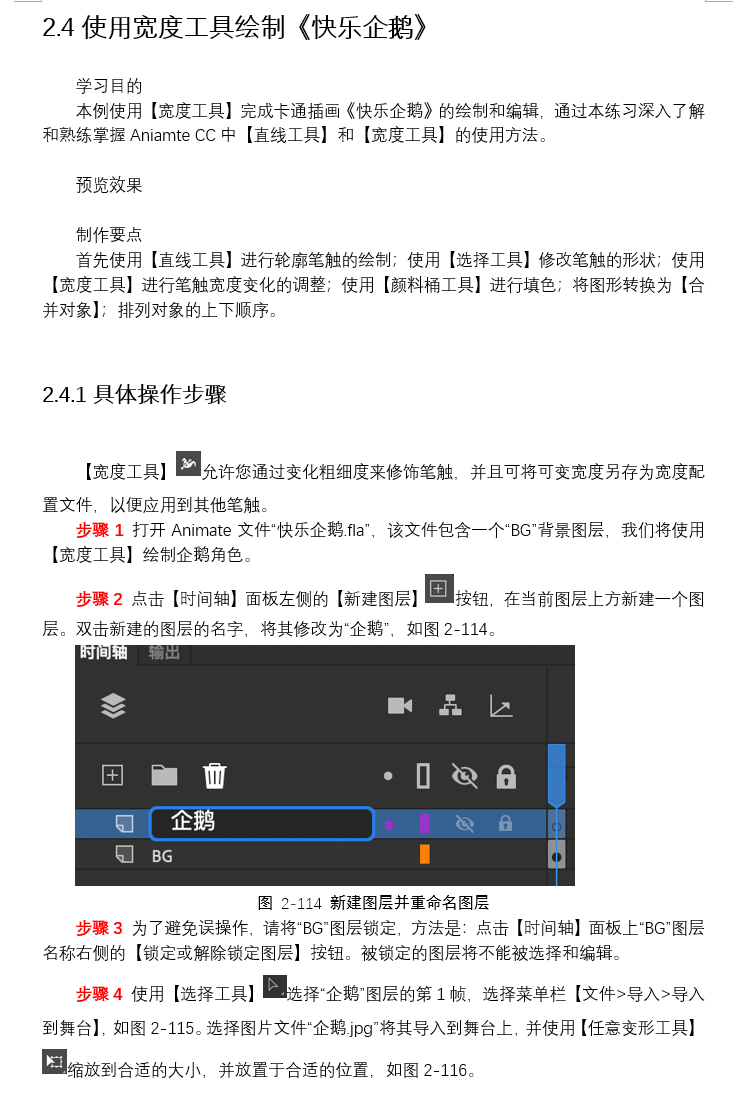 2.4 使用宽度工具绘制《快乐企鹅》

学习目的
本例使用【宽度工具】完成卡通插画《快乐企鹅》的绘制和编辑，通过本练习深入了解和熟练掌握 Aniamte CC 中【直线工具】和【宽度工具】的使用方法。

预览效果

制作要点
首先使用【直线工具】进行轮廓笔触的绘制；使用【选择工具】修改笔触的形状；使用【宽度工具】进行笔触宽度变化的调整；使用【颜料桶工具】进行填色；将图形转换为【合并对象】；排列对象的上下顺序。

2.4.1 具体操作步骤

【宽度工具】允许您通过变化粗细度来修饰笔触，并且可将可变宽度另存为宽度配置文件，以便应用到其他笔触。
步骤 1 打开 Animate 文件“快乐企鹅.fla”，该文件包含一个“BG”背景图层，我们将使用【宽度工具】绘制企鹅角色。

步骤 2 点击【时间轴】面板左侧的【新建图层】按钮，在当前图层上方新建一个图层。双击新建的图层的名字，将其修改为“企鹅”，如图 2-114。

时间轴 输出
企鹅
BG

图 2-114 新建图层并重命名图层
步骤 3 为了避免误操作，请将“BG”图层锁定，方法是：点击【时间轴】面板上“BG”图层名称右侧的【锁定或解除锁定图层】按钮。被锁定的图层将不能被选择和编辑。

步骤 4 使用【选择工具】选择“企鹅”图层的第 1 帧，选择菜单栏【文件>导入>导入到舞台】，如图 2-115。选择图片文件“企鹅.jpg”将其导入到舞台上，并使用【任意变形工具】缩放到合适的大小，并放置于合适的位置，如图 2-116。