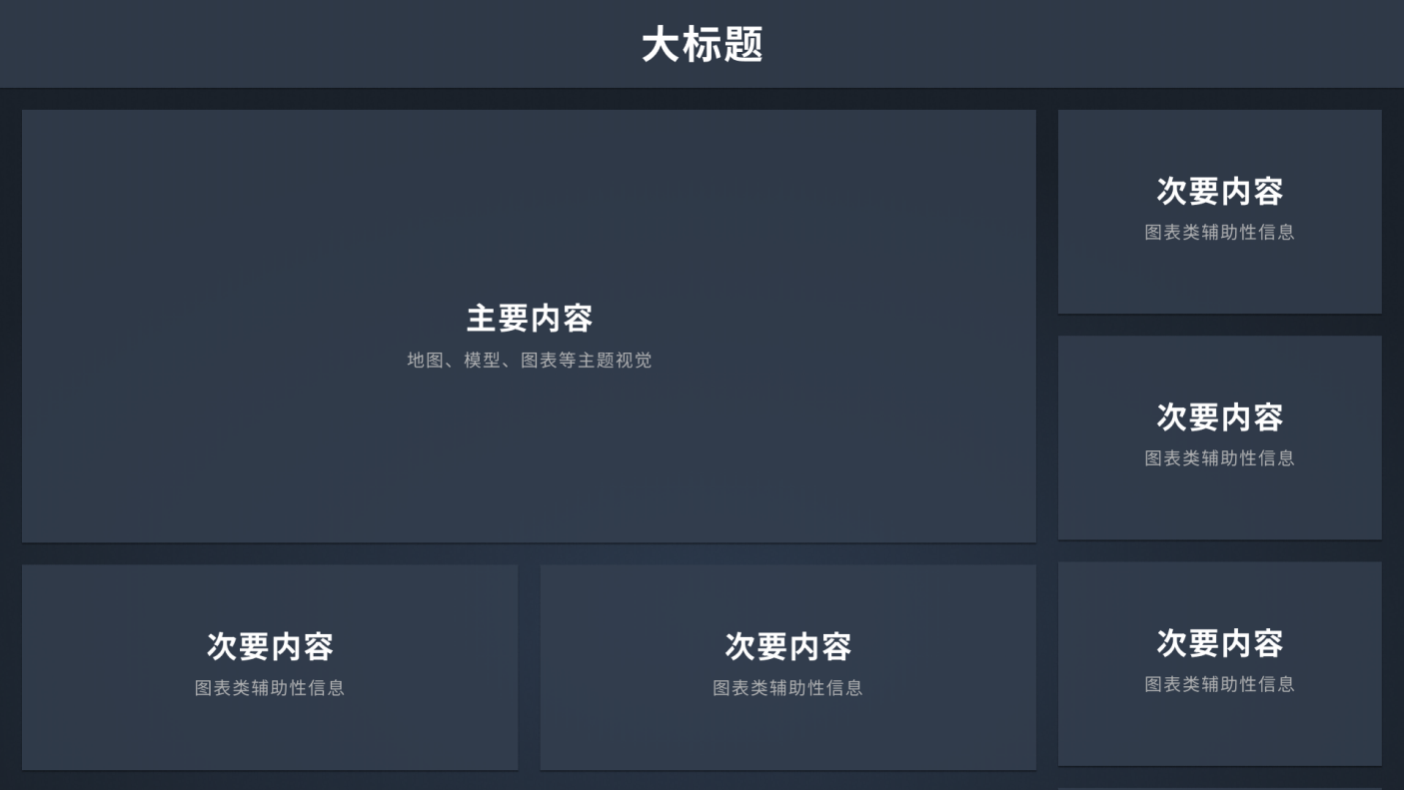 大标题

主要内容
地图、模型、图表等主题视觉

次要内容
图表类辅助性信息

次要内容
图表类辅助性信息

次要内容
图表类辅助性信息

次要内容
图表类辅助性信息

次要内容
图表类辅助性信息