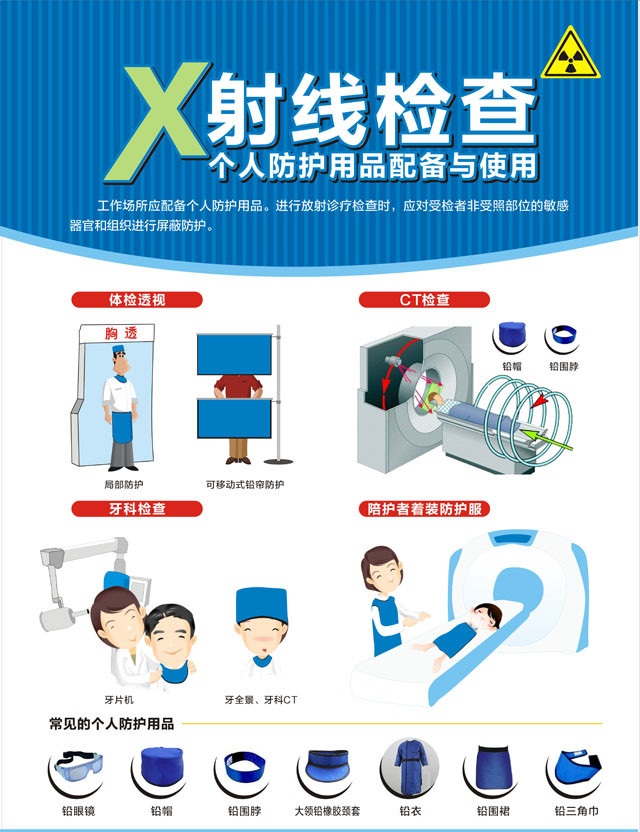 X射线检查
个人防护用品配备与使用

工作场所应配备个人防护用品。进行放射诊疗检查时，应对受检者非受照部位的敏感器官和组织进行屏蔽防护。

体检透视

胸透

局部防护

可移动式铅帘防护

CT检查

铅帽

铅围脖

牙科检查

牙片机

牙全景、牙科CT

陪护者着装防护服

常见的个人防护用品

铅眼镜

铅帽

铅围脖

大领铅橡胶颈套

铅衣

铅围裙

铅三角巾