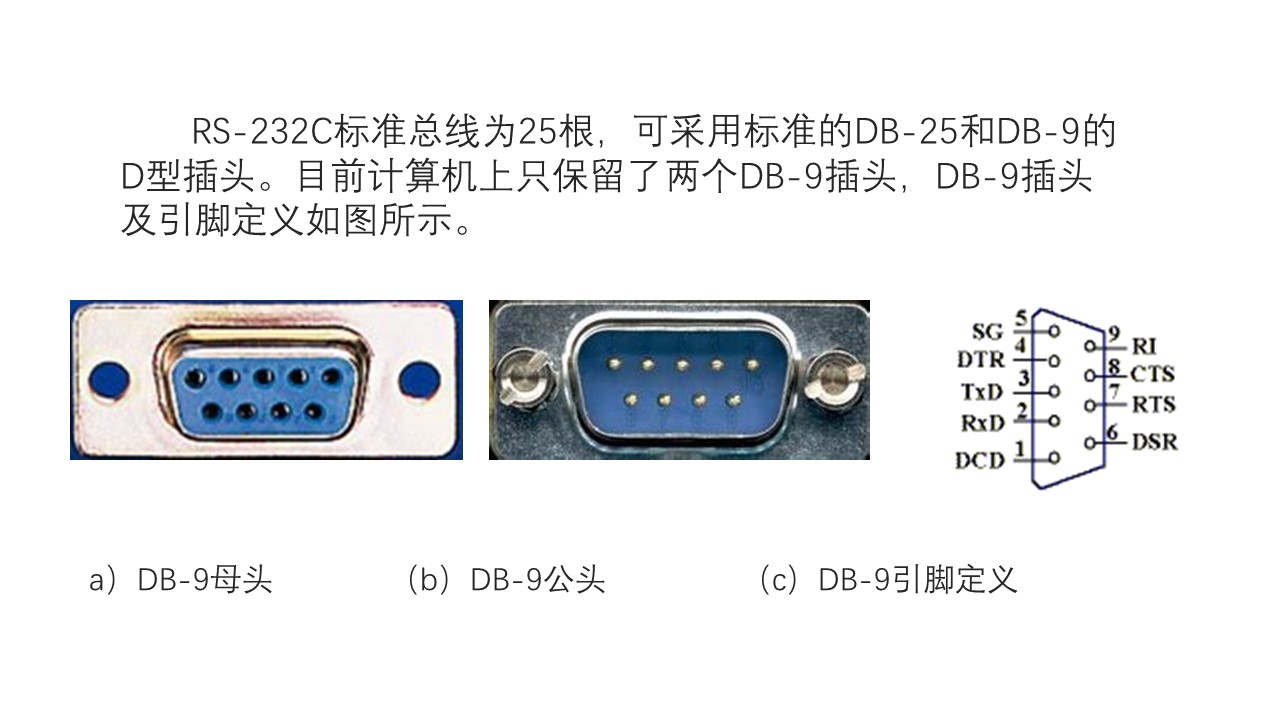 RS-232C标准总线为25根，可采用标准的DB-25和DB-9的D型插头。目前计算机上只保留了两个DB-9插头，DB-9插头及引脚定义如图所示。

SG 5
DTR 4
TxD 3
RxD 2
DCD 1
9 RI
8 CTS
7 RTS
6 DSR

a）DB-9母头

（b）DB-9公头

（c）DB-9引脚定义