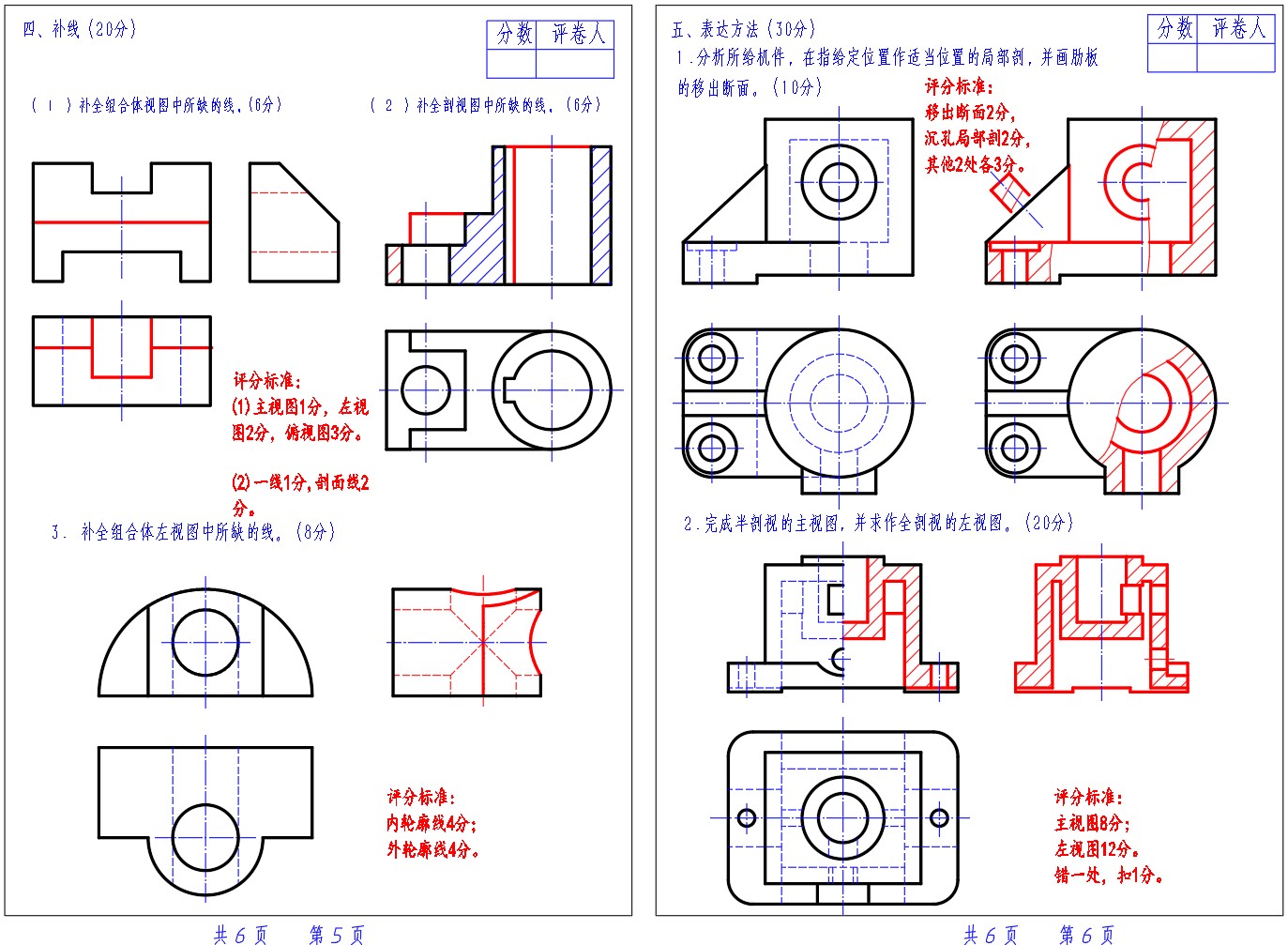 四、补线（20分）

| 分数 | 评卷人 |
|---|---|
| | |

（1）补全组合体视图中所缺的线。（6分）

（2）补全剖视图中所缺的线。（6分）

评分标准：
(1)主视图1分，左视图2分，俯视图3分。

(2)一线1分，剖面线2分。

3. 补全组合体左视图中所缺的线。（8分）

评分标准：
内轮廓线4分；
外轮廓线4分。

共 6 页　第 5 页

五、表达方法（30分）

| 分数 | 评卷人 |
|---|---|
| | |

1.分析所给机件，在指给定位置作适当位置的局部剖，并画肋板的移出断面。（10分）

评分标准：
移出断面2分，
沉孔局部剖2分，
其他2处各3分。

2.完成半剖视的主视图，并求作全剖视的左视图。（20分）

评分标准：
主视图8分；
左视图12分。
错一处，扣1分。

共 6 页　第 6 页