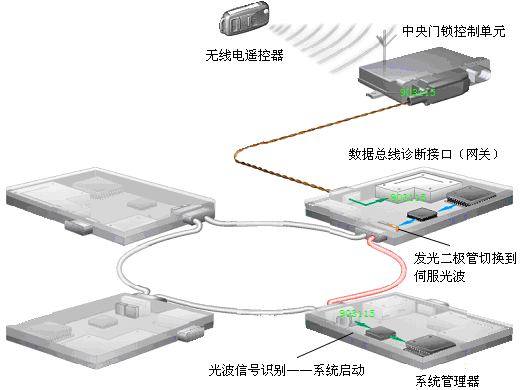 无线电遥控器

中央门锁控制单元

903115

数据总线诊断接口（网关）

903115

发光二极管切换到伺服光波

903115

光波信号识别——系统启动

系统管理器