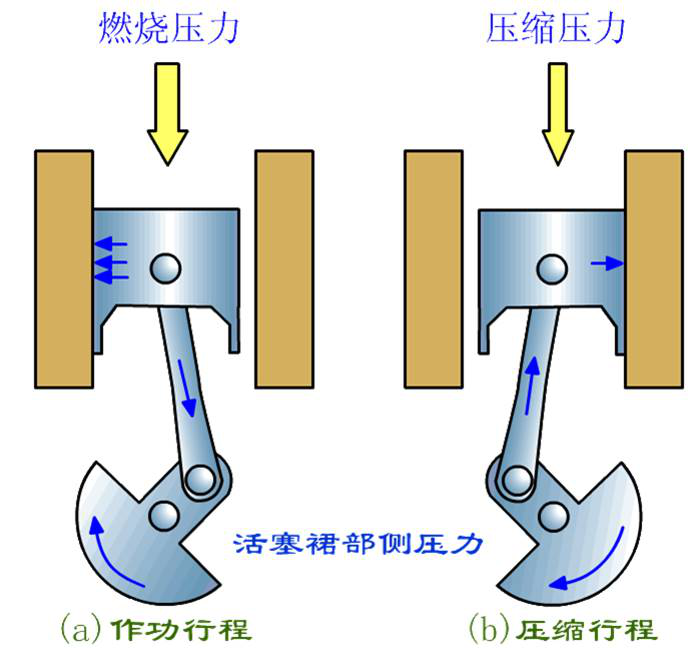 燃烧压力

压缩压力

活塞裙部侧压力

(a) 作功行程

(b) 压缩行程