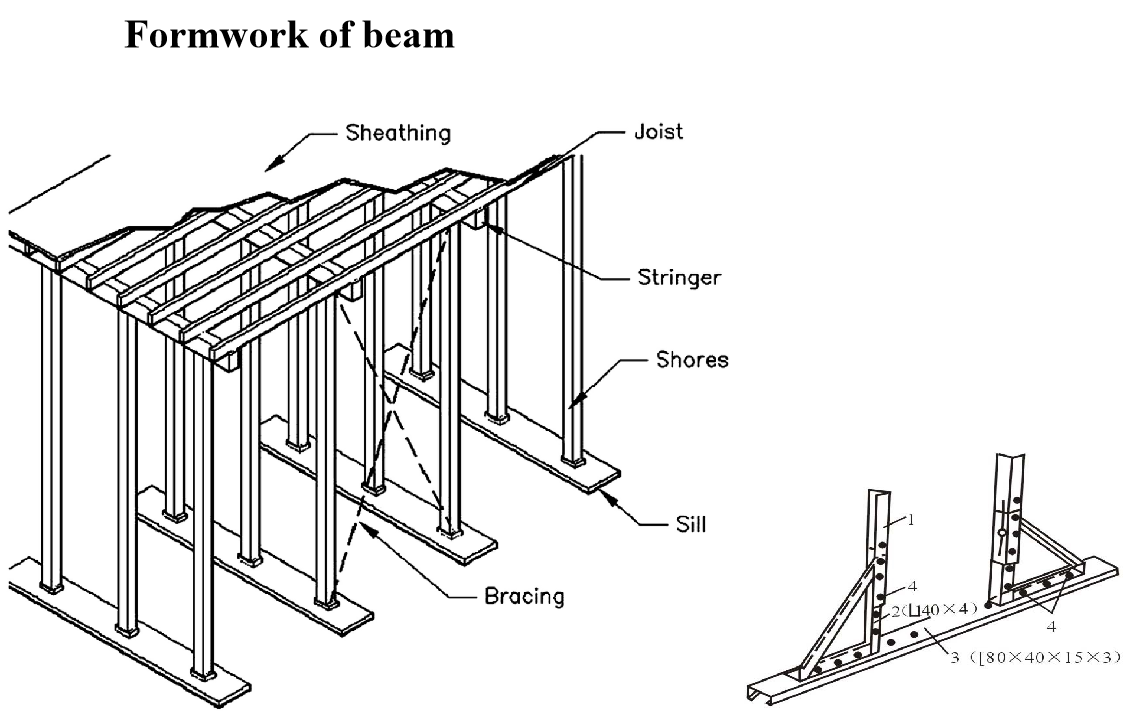 Formwork of beam

Sheathing
Joist
Stringer
Shores
Sill
Bracing

1
4
2(∟40×4)
4
3 ([80×40×15×3)