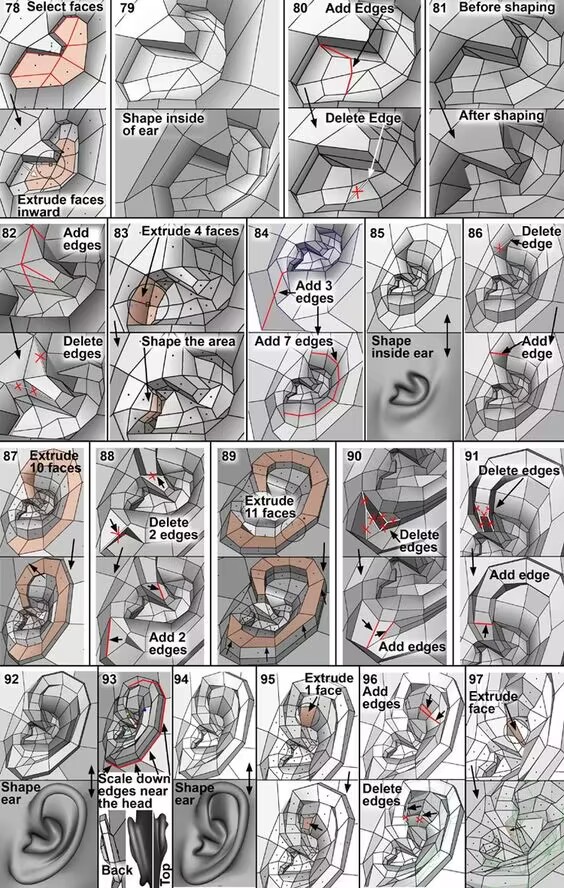 78 Select faces

Extrude faces inward

79

Shape inside of ear

80 Add Edges

Delete Edge

81 Before shaping

After shaping

82 Add edges

Delete edges

83 Extrude 4 faces

Shape the area

84

Add 3 edges

Add 7 edges

85

Shape inside ear

86 Delete edge

Add edge

87 Extrude 10 faces

88

Delete 2 edges

Add 2 edges

89 Extrude 11 faces

90

Delete edges

Add edges

91 Delete edges

Add edge

92

Shape ear

93

Scale down edges near the head

Back

Top

94

Shape ear

95 Extrude 1 face

96 Add edges

Delete edges

97 Extrude face