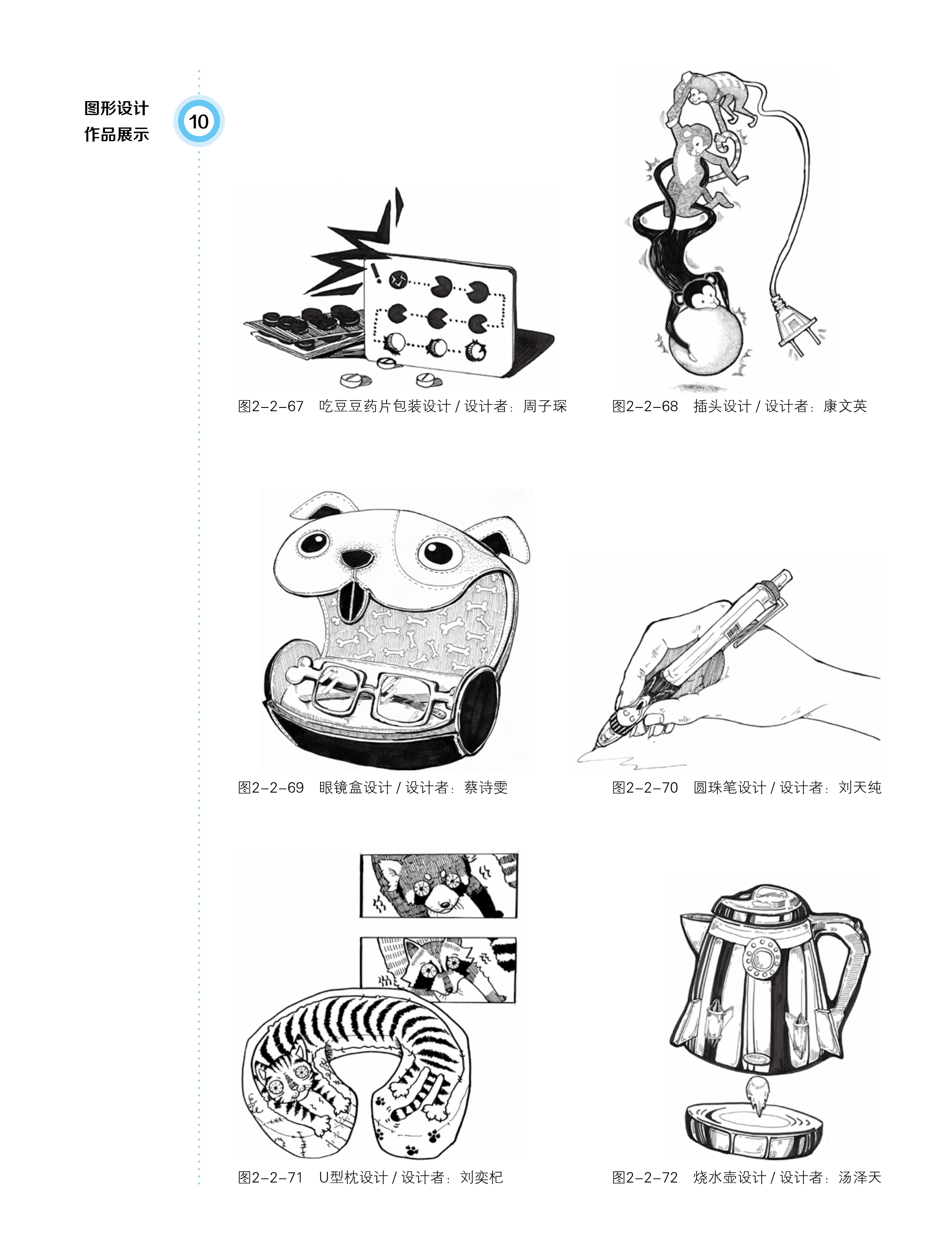 图形设计
作品展示

10

图2-2-67 吃豆豆药片包装设计 / 设计者：周子琛

图2-2-68 插头设计 / 设计者：康文英

图2-2-69 眼镜盒设计 / 设计者：蔡诗雯

图2-2-70 圆珠笔设计 / 设计者：刘天纯

图2-2-71 U型枕设计 / 设计者：刘奕杞

图2-2-72 烧水壶设计 / 设计者：汤泽天