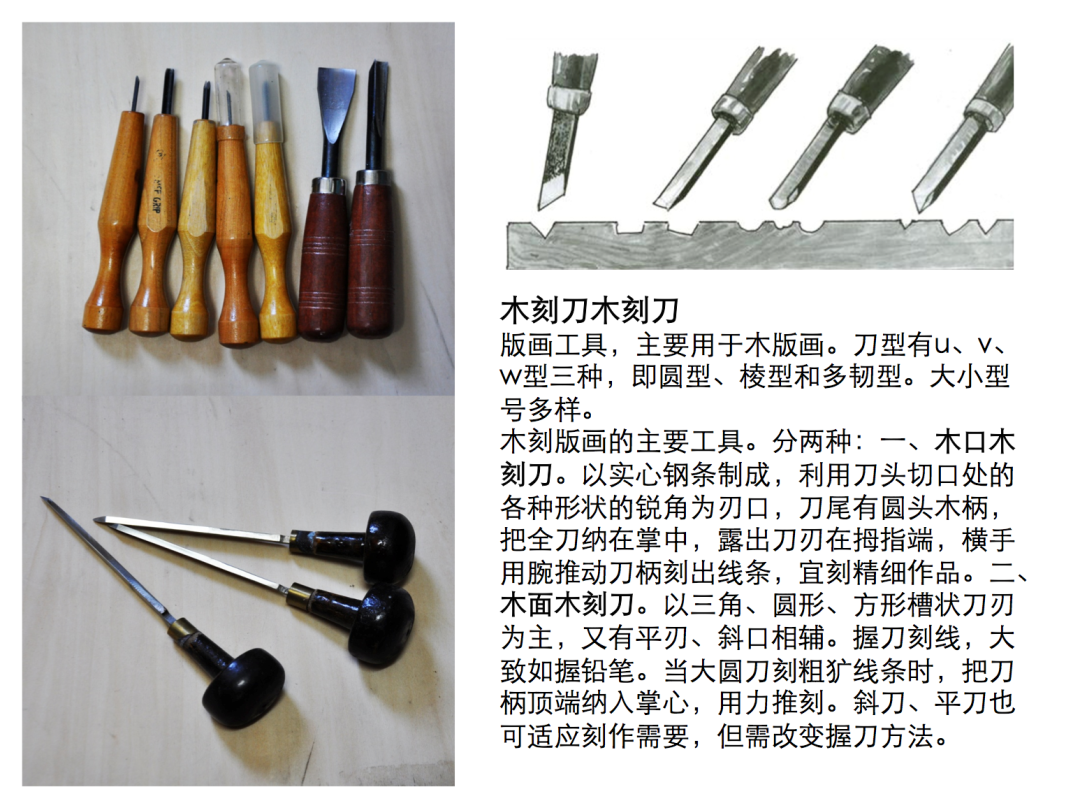 木刻刀木刻刀
版画工具，主要用于木版画。刀型有u、v、w型三种，即圆型、棱型和多韧型。大小型号多样。
木刻版画的主要工具。分两种：一、木口木刻刀。以实心钢条制成，利用刀头切口处的各种形状的锐角为刃口，刀尾有圆头木柄，把全刀纳在掌中，露出刀刃在拇指端，横手用腕推动刀柄刻出线条，宜刻精细作品。二、木面木刻刀。以三角、圆形、方形槽状刀刃为主，又有平刃、斜口相辅。握刀刻线，大致如握铅笔。当大圆刀刻粗犷线条时，把刀柄顶端纳入掌心，用力推刻。斜刀、平刀也可适应刻作需要，但需改变握刀方法。