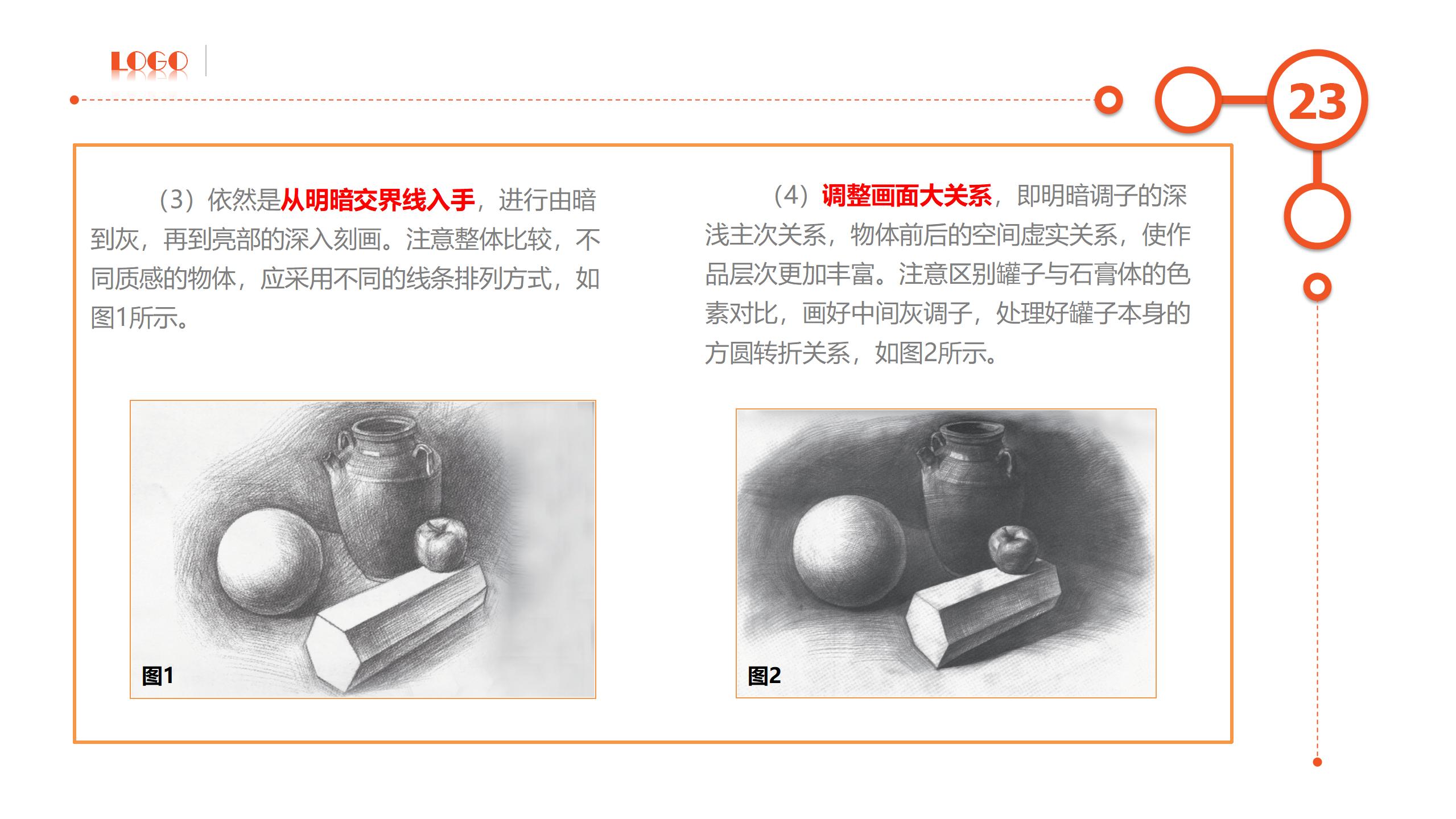 LOGO

23

（3）依然是从明暗交界线入手，进行由暗到灰，再到亮部的深入刻画。注意整体比较，不同质感的物体，应采用不同的线条排列方式，如图1所示。

图1

（4）调整画面大关系，即明暗调子的深浅主次关系，物体前后的空间虚实关系，使作品层次更加丰富。注意区别罐子与石膏体的色素对比，画好中间灰调子，处理好罐子本身的方圆转折关系，如图2所示。

图2