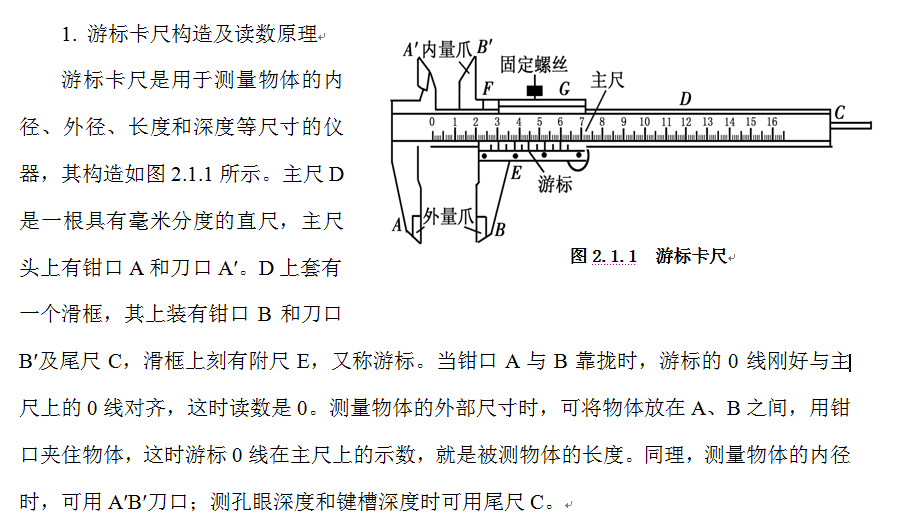 1. 游标卡尺构造及读数原理

游标卡尺是用于测量物体的内径、外径、长度和深度等尺寸的仪器，其构造如图 2.1.1 所示。主尺 D 是一根具有毫米分度的直尺，主尺头上有钳口 A 和刀口 A′。D 上套有一个滑框，其上装有钳口 B 和刀口 B′及尾尺 C，滑框上刻有附尺 E，又称游标。当钳口 A 与 B 靠拢时，游标的 0 线刚好与主尺上的 0 线对齐，这时读数是 0。测量物体的外部尺寸时，可将物体放在 A、B 之间，用钳口夹住物体，这时游标 0 线在主尺上的示数，就是被测物体的长度。同理，测量物体的内径时，可用 A′B′刀口；测孔眼深度和键槽深度时可用尾尺 C。

A′ 内量爪 B′
固定螺丝
F G 主尺 D C
0 1 2 3 4 5 6 7 8 9 10 11 12 13 14 15 16
E
游标
A 外量爪 B

图 2.1.1 游标卡尺