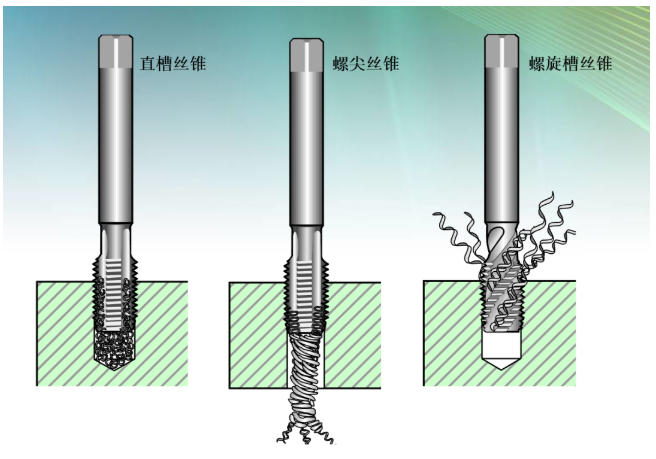 直槽丝锥

螺尖丝锥

螺旋槽丝锥