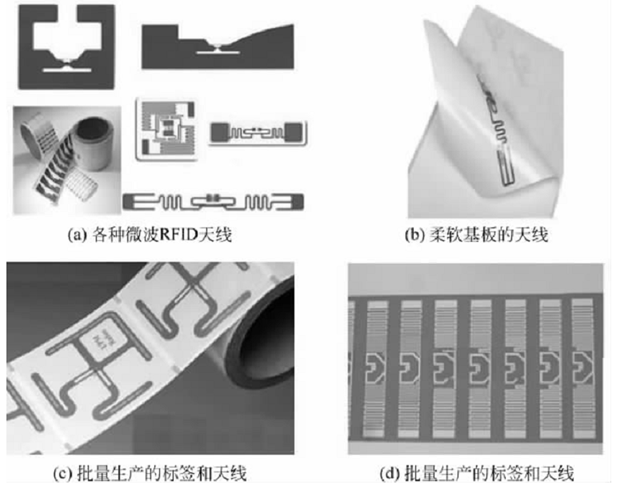 (a) 各种微波RFID天线

(b) 柔软基板的天线

(c) 批量生产的标签和天线

(d) 批量生产的标签和天线