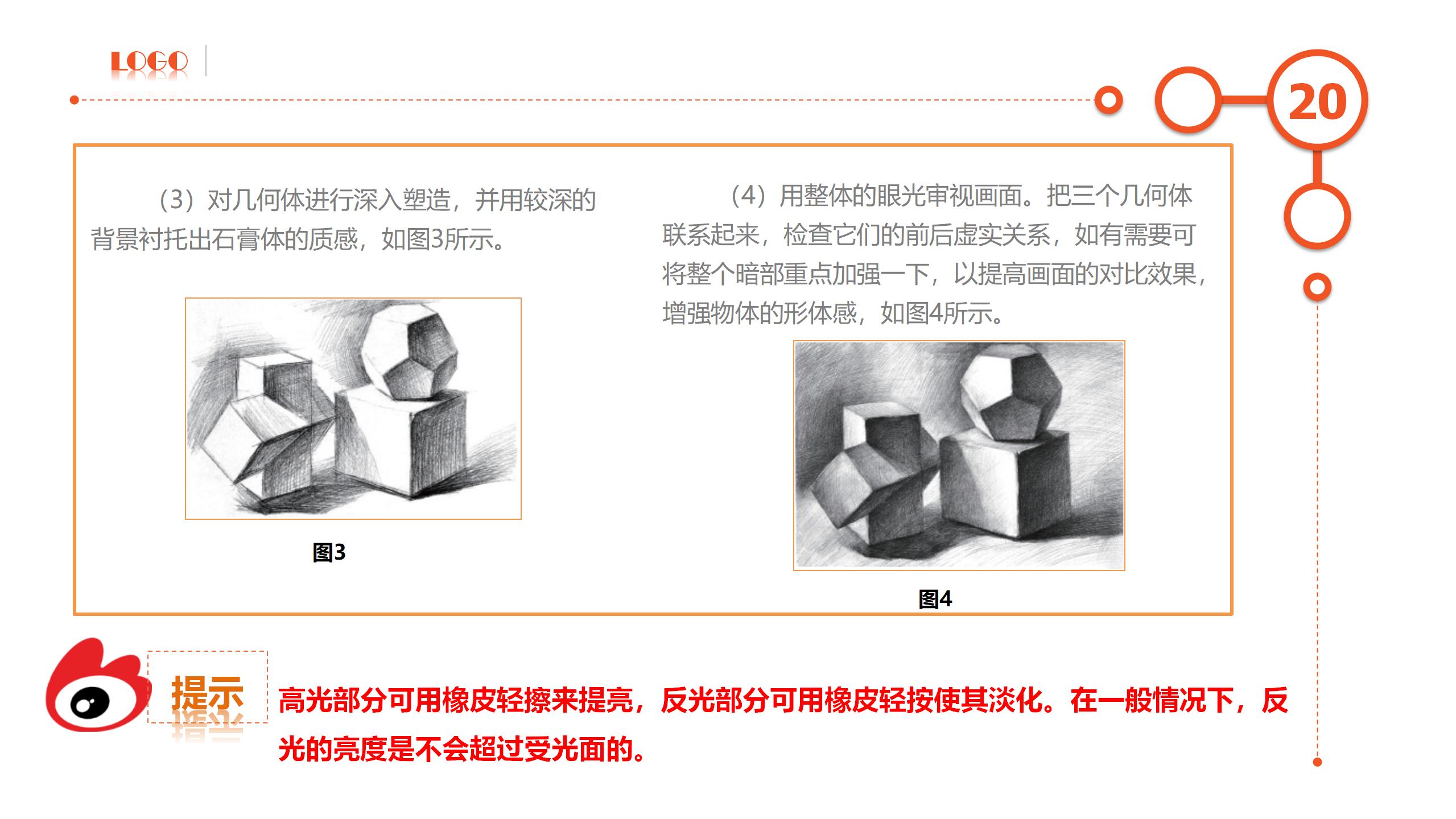 LOGO

20

（3）对几何体进行深入塑造，并用较深的背景衬托出石膏体的质感，如图3所示。

图3

（4）用整体的眼光审视画面。把三个几何体联系起来，检查它们的前后虚实关系，如有需要可将整个暗部重点加强一下，以提高画面的对比效果，增强物体的形体感，如图4所示。

图4

提示

高光部分可用橡皮轻擦来提亮，反光部分可用橡皮轻按使其淡化。在一般情况下，反光的亮度是不会超过受光面的。