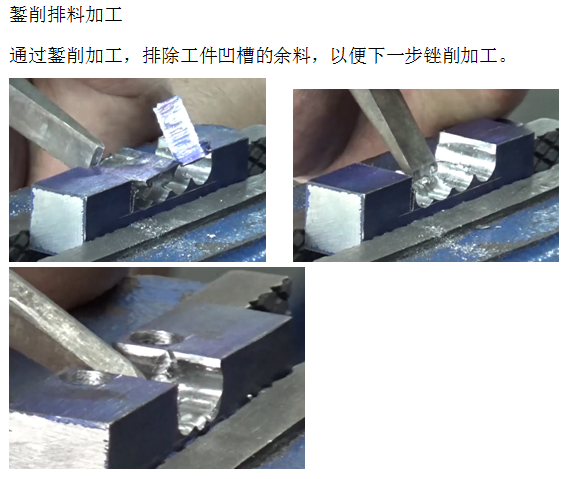 錾削排料加工

通过錾削加工，排除工件凹槽的余料，以便下一步锉削加工。