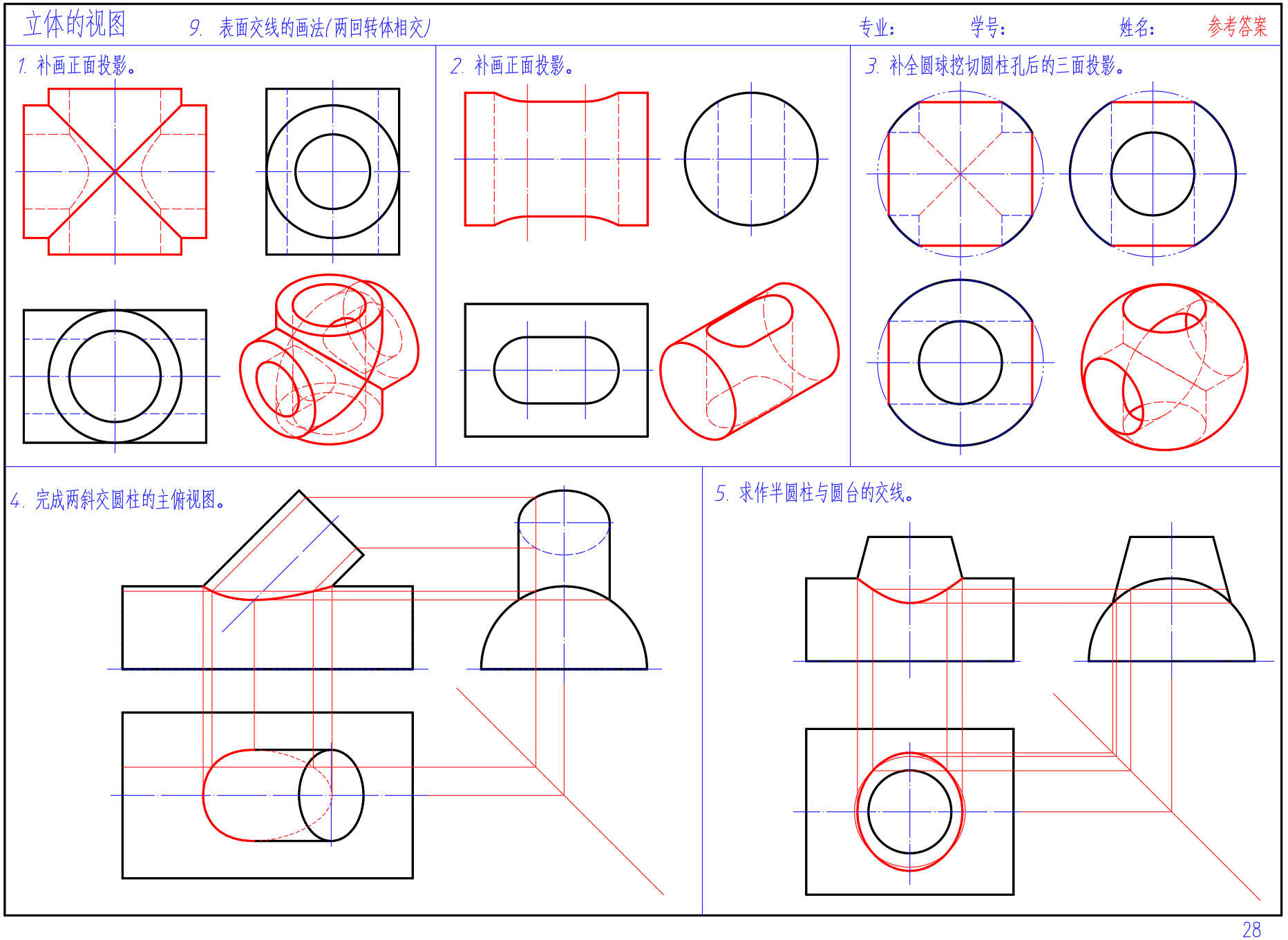 立体的视图　9. 表面交线的画法(两回转体相交)　专业:　学号:　姓名:　参考答案

1. 补画正面投影。

2. 补画正面投影。

3. 补全圆球挖切圆柱孔后的三面投影。

4. 完成两斜交圆柱的主俯视图。

5. 求作半圆柱与圆台的交线。

28