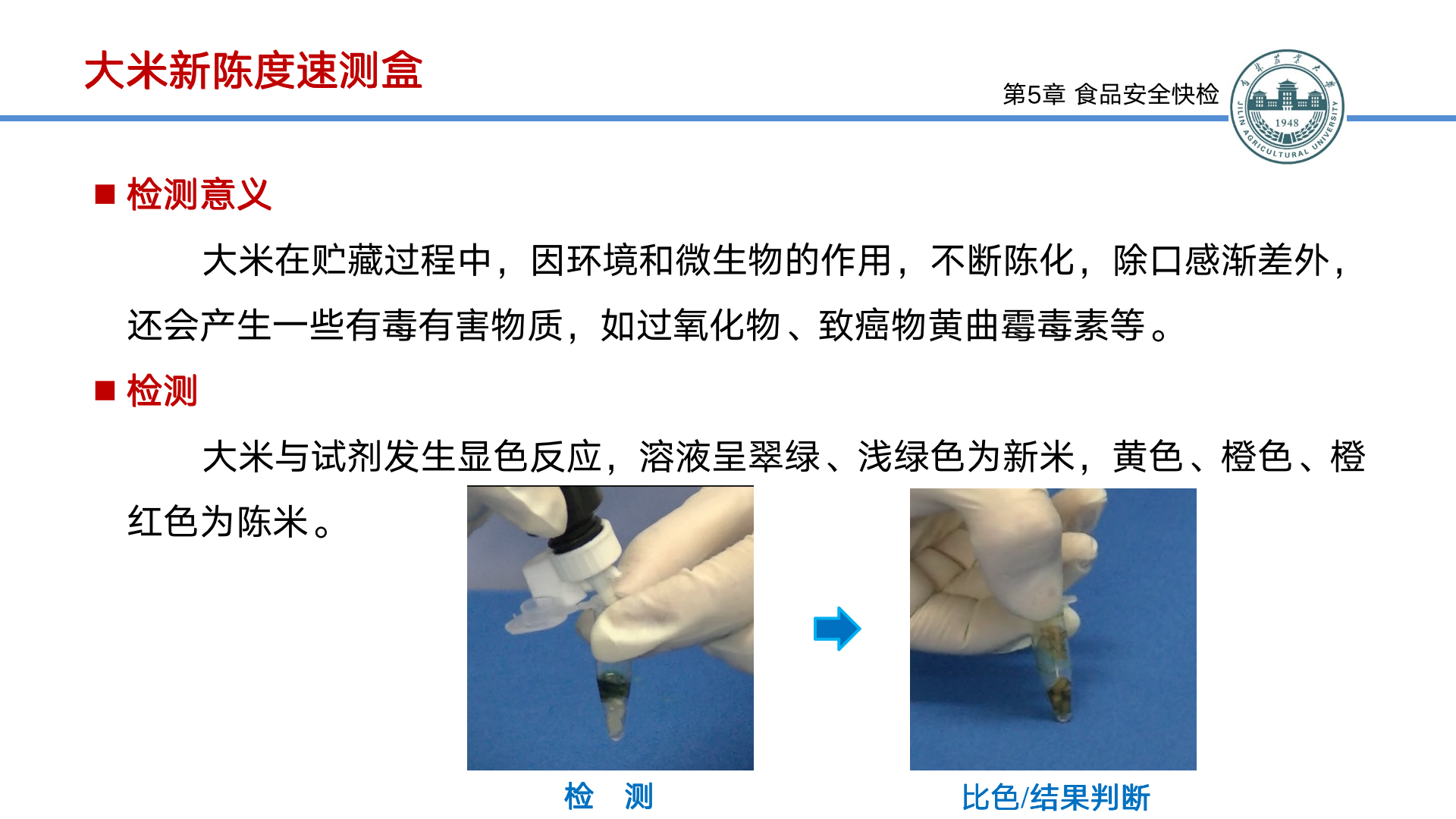 大米新陈度速测盒

第5章 食品安全快检

吉林农业大学
1948
JILIN AGRICULTURAL UNIVERSITY

■ 检测意义

大米在贮藏过程中，因环境和微生物的作用，不断陈化，除口感渐差外，还会产生一些有毒有害物质，如过氧化物、致癌物黄曲霉毒素等。

■ 检测

大米与试剂发生显色反应，溶液呈翠绿、浅绿色为新米，黄色、橙色、橙红色为陈米。

检 测

比色/结果判断