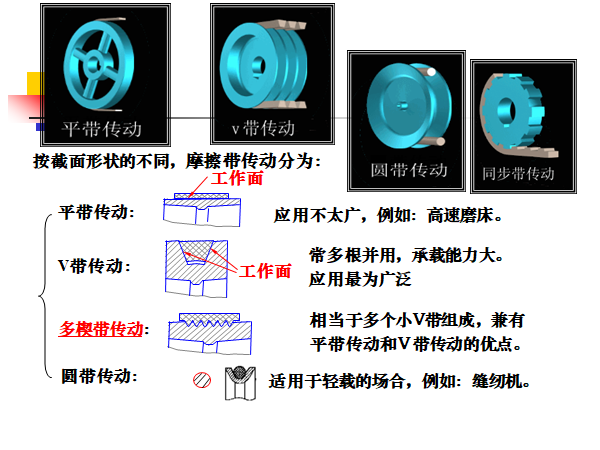 平带传动

v带传动

圆带传动

同步带传动

按截面形状的不同，摩擦带传动分为：

工作面

平带传动：

应用不太广，例如：高速磨床。

V带传动：

工作面

常多根并用，承载能力大。
应用最为广泛

多楔带传动：

相当于多个小V带组成，兼有平带传动和V带传动的优点。

圆带传动：

适用于轻载的场合，例如：缝纫机。