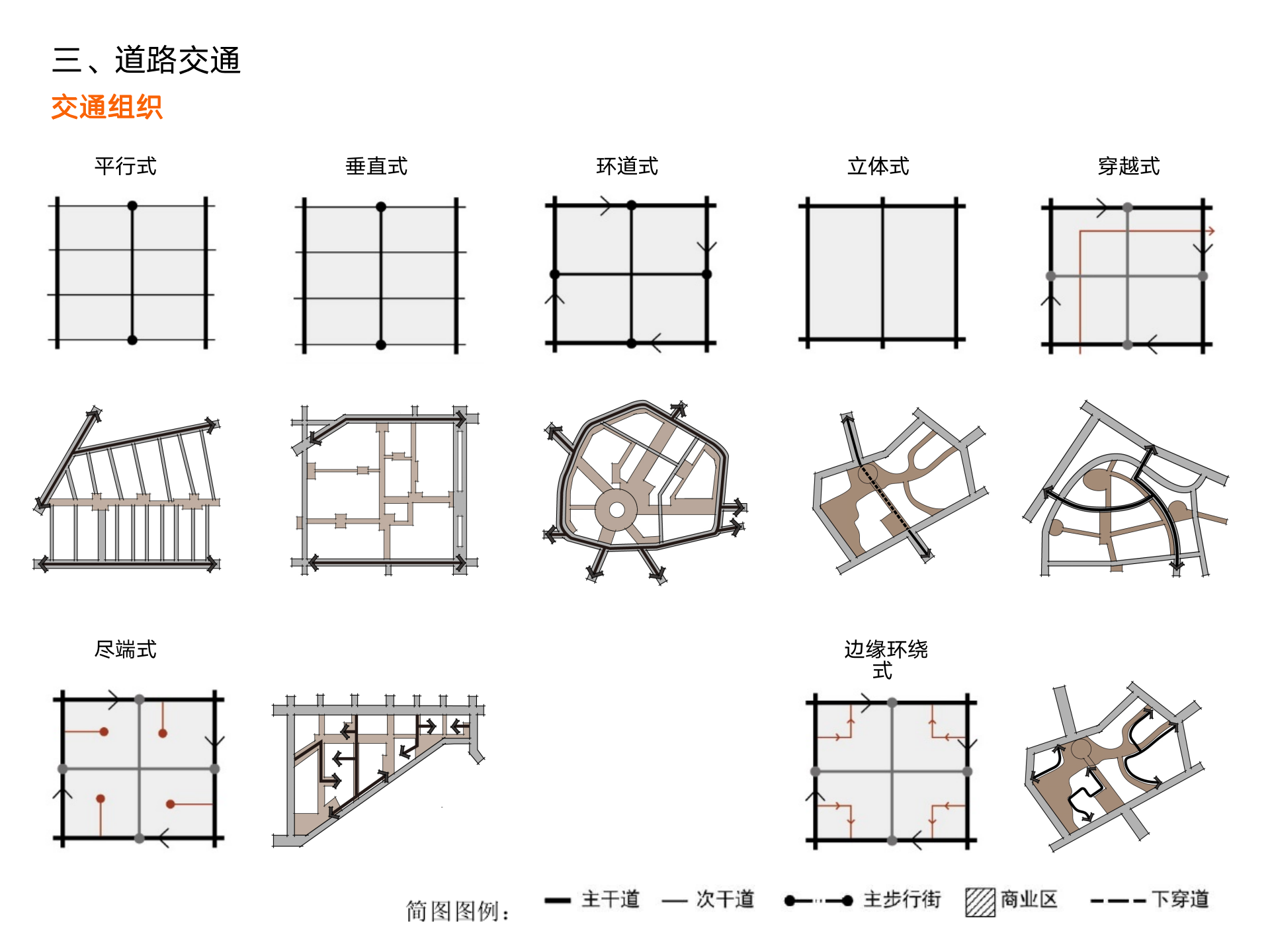 三、道路交通
交通组织

平行式

垂直式

环道式

立体式

穿越式

尽端式

边缘环绕式

简图图例：
主干道
次干道
主步行街
商业区
下穿道