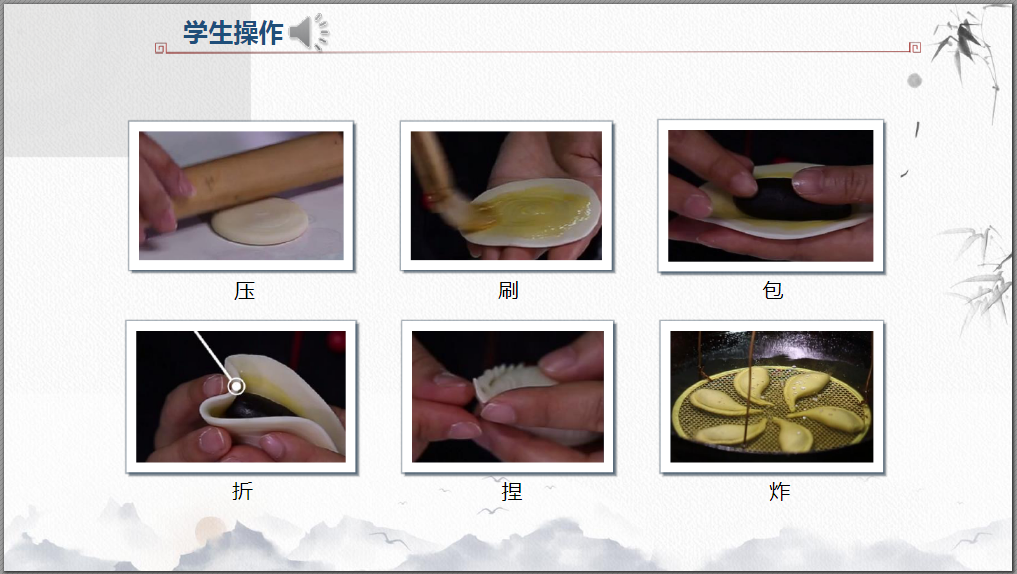 学生操作

压

刷

包

折

捏

炸