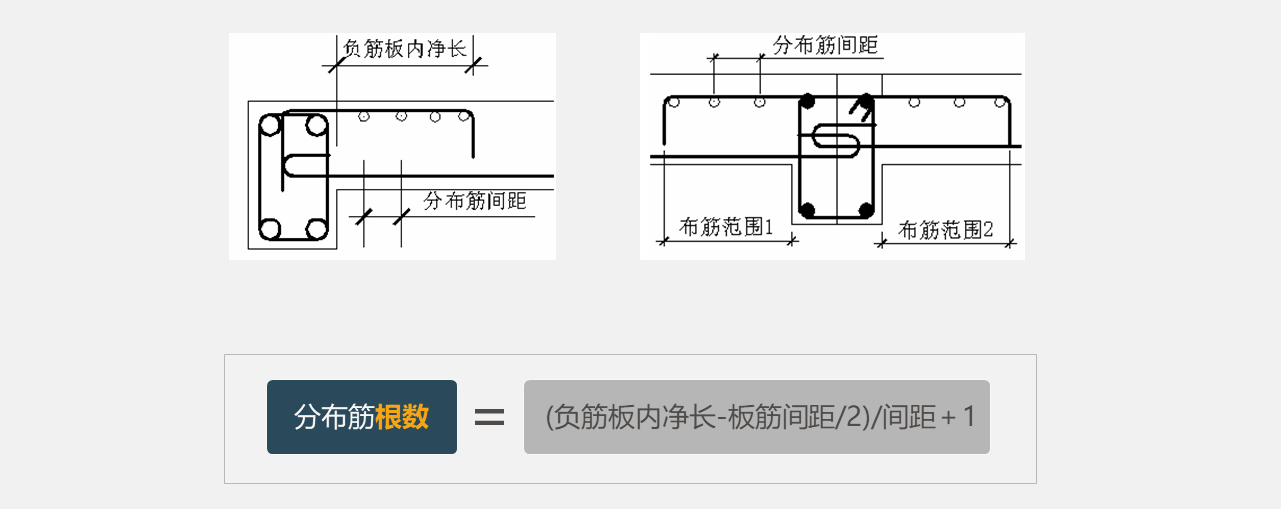 负筋板内净长

分布筋间距

分布筋间距

布筋范围1

布筋范围2

分布筋根数 = (负筋板内净长-板筋间距/2)/间距＋1