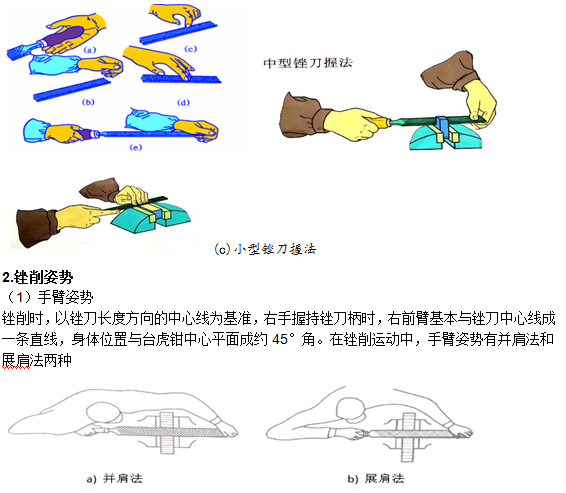 (a)
(c)
(b)
(d)
(e)

中型锉刀握法

(c) 小型锉刀握法

2.锉削姿势

（1）手臂姿势

锉削时，以锉刀长度方向的中心线为基准，右手握持锉刀柄时，右前臂基本与锉刀中心线成一条直线，身体位置与台虎钳中心平面成约 45° 角。在锉削运动中，手臂姿势有并肩法和展肩法两种

a) 并肩法

b) 展肩法