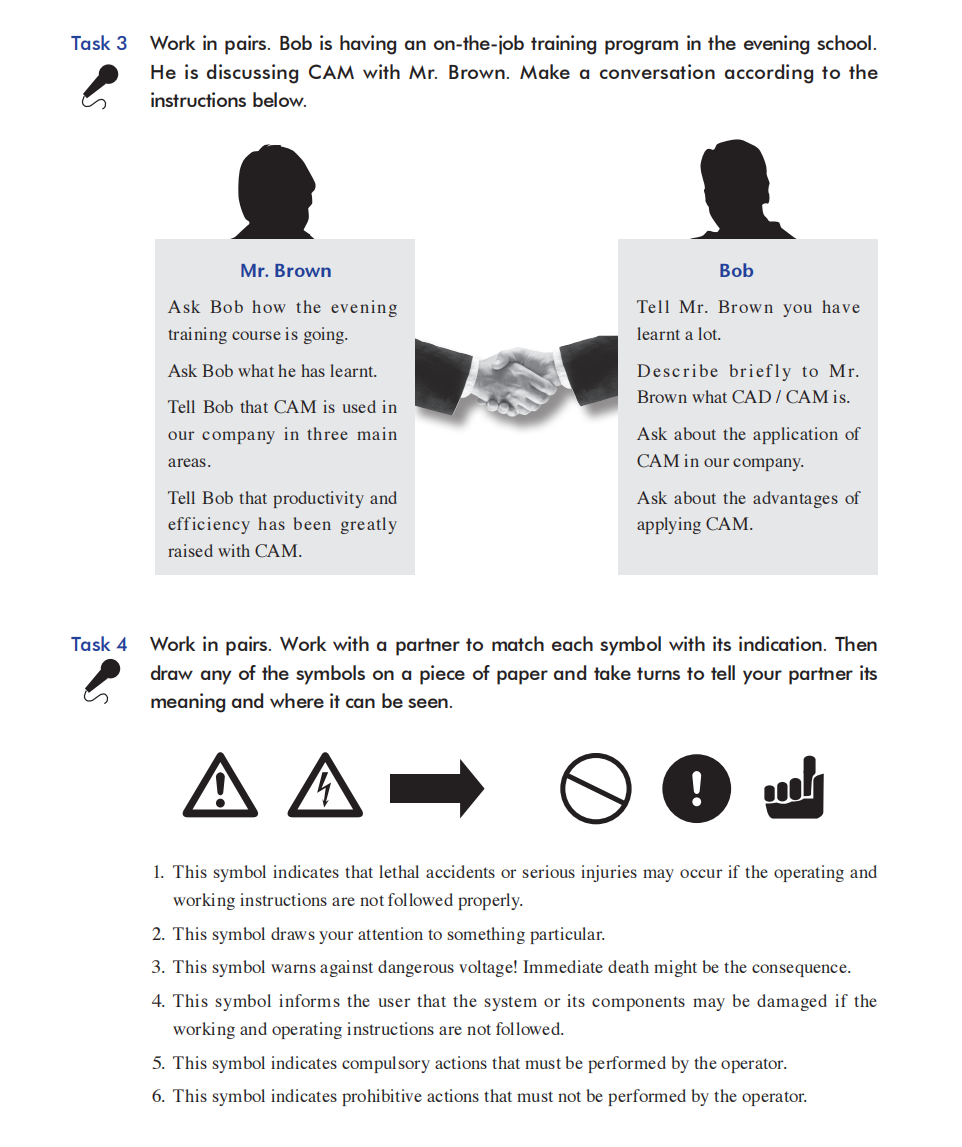 Task 3 Work in pairs. Bob is having an on-the-job training program in the evening school. He is discussing CAM with Mr. Brown. Make a conversation according to the instructions below.

Mr. Brown

Ask Bob how the evening training course is going.

Ask Bob what he has learnt.

Tell Bob that CAM is used in our company in three main areas.

Tell Bob that productivity and efficiency has been greatly raised with CAM.

Bob

Tell Mr. Brown you have learnt a lot.

Describe briefly to Mr. Brown what CAD / CAM is.

Ask about the application of CAM in our company.

Ask about the advantages of applying CAM.

Task 4 Work in pairs. Work with a partner to match each symbol with its indication. Then draw any of the symbols on a piece of paper and take turns to tell your partner its meaning and where it can be seen.

1. This symbol indicates that lethal accidents or serious injuries may occur if the operating and working instructions are not followed properly.

2. This symbol draws your attention to something particular.

3. This symbol warns against dangerous voltage! Immediate death might be the consequence.

4. This symbol informs the user that the system or its components may be damaged if the working and operating instructions are not followed.

5. This symbol indicates compulsory actions that must be performed by the operator.

6. This symbol indicates prohibitive actions that must not be performed by the operator.